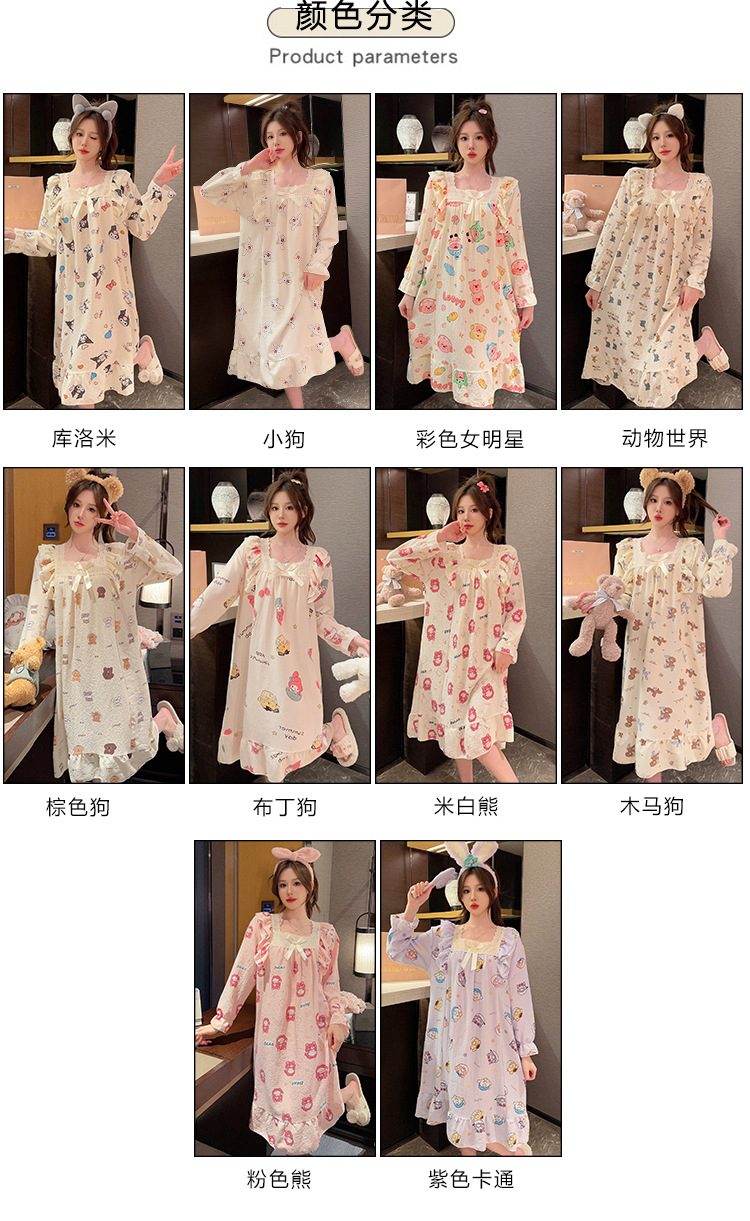 颜色分类
Product parameters

库洛米

小狗

彩色女明星

动物世界

棕色狗

布丁狗

米白熊

木马狗

粉色熊

紫色卡通