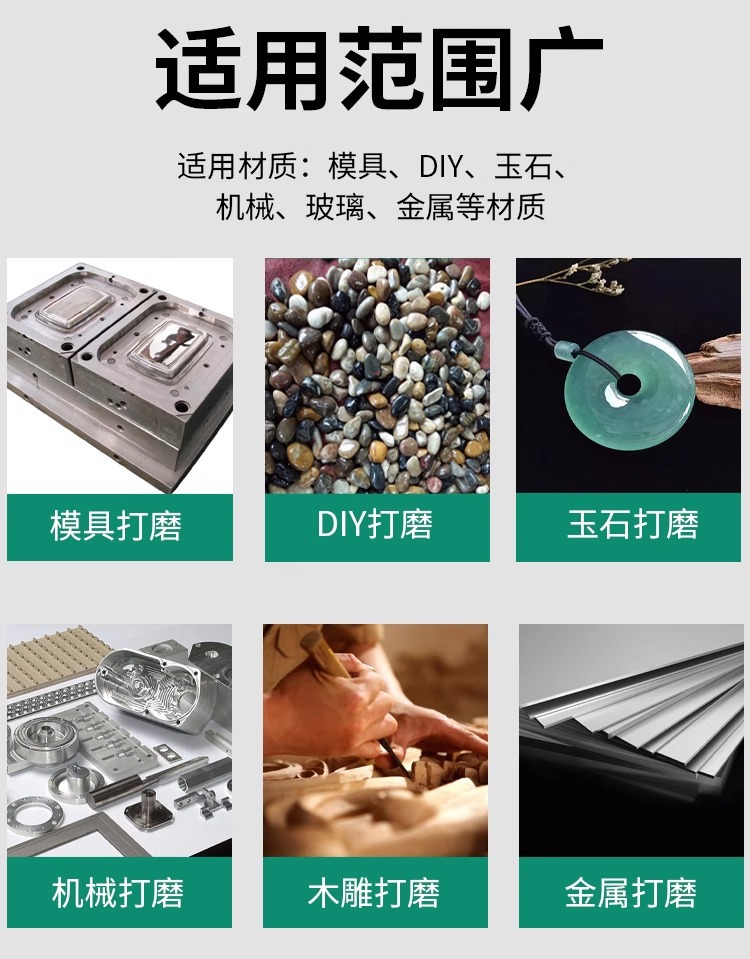 适用范围广

适用材质：模具、DIY、玉石、机械、玻璃、金属等材质

模具打磨

DIY打磨

玉石打磨

机械打磨

木雕打磨

金属打磨