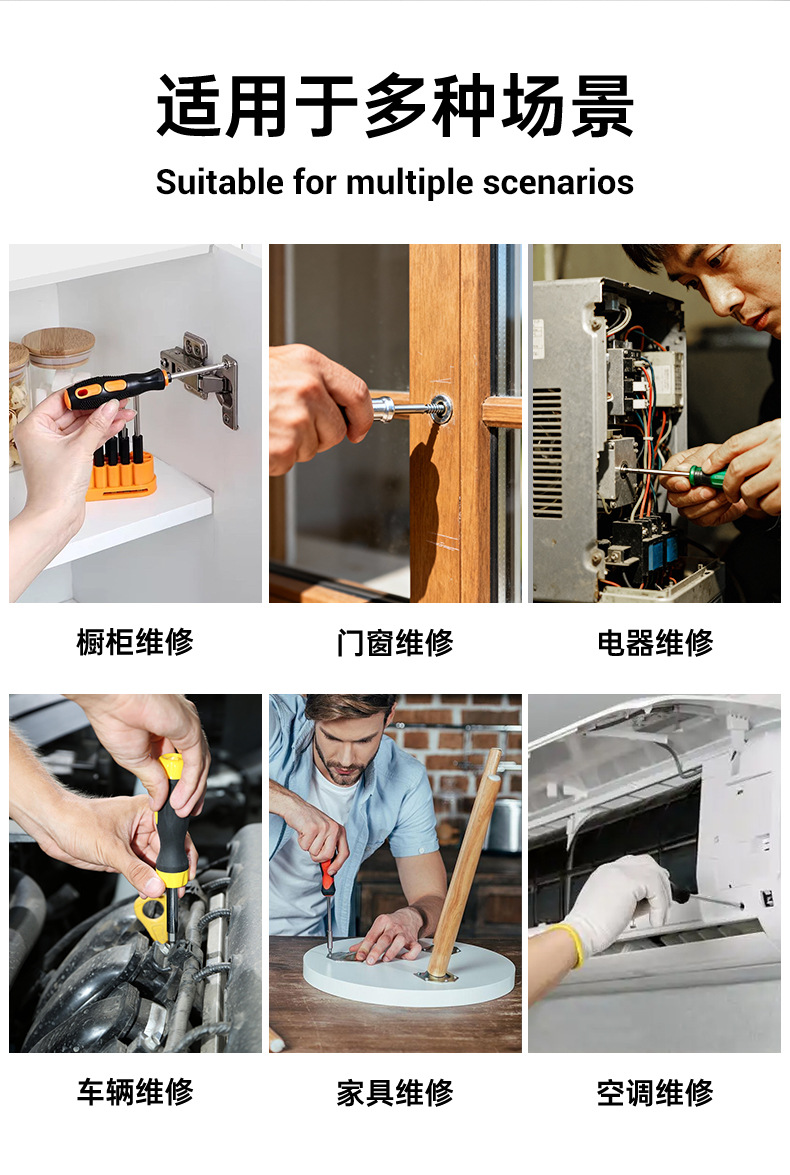 适用于多种场景

Suitable for multiple scenarios

橱柜维修

门窗维修

电器维修

车辆维修

家具维修

空调维修