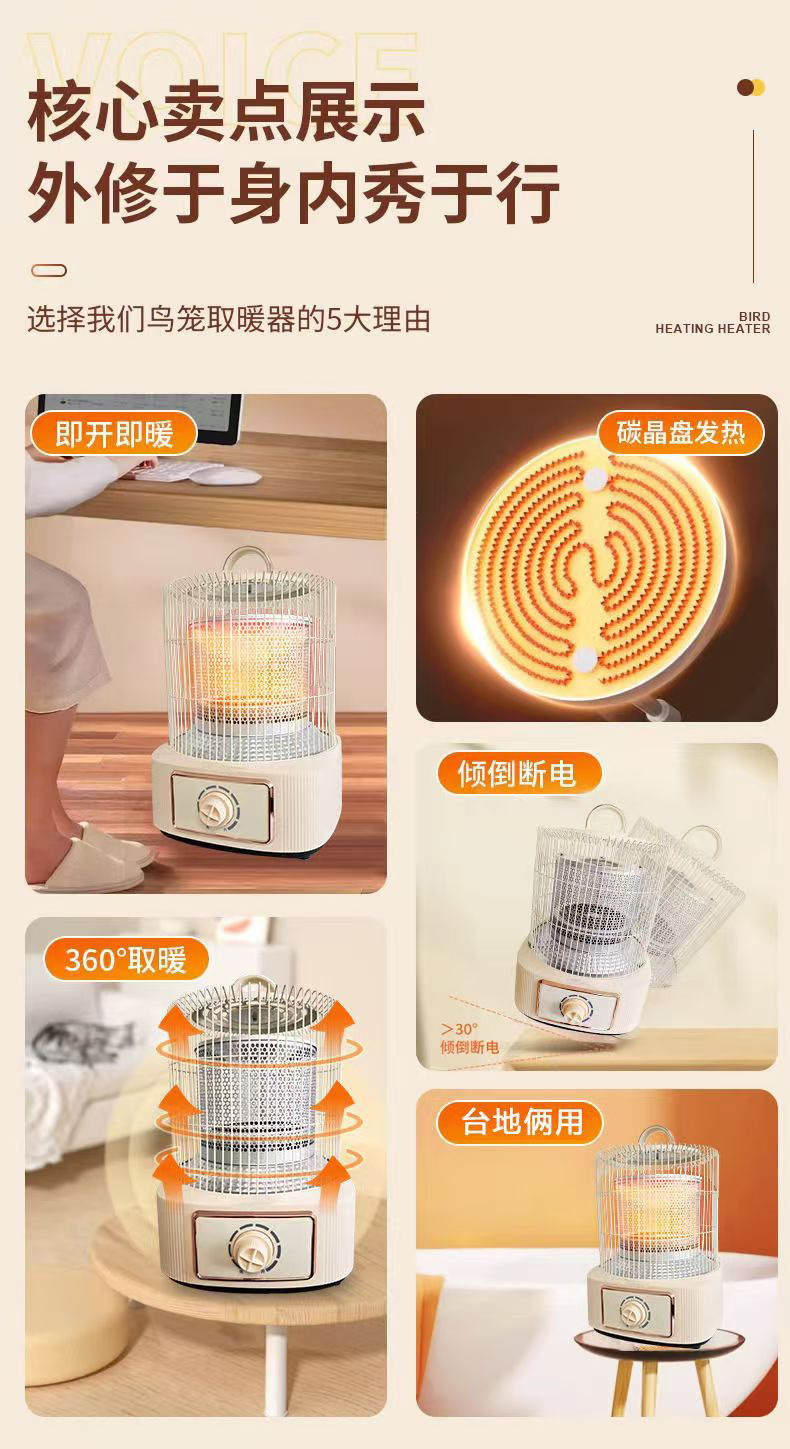 VOICE

核心卖点展示
外修于身内秀于行

选择我们鸟笼取暖器的5大理由

BIRD
HEATING HEATER

即开即暖

碳晶盘发热

倾倒断电

>30°
倾倒断电

360°取暖

台地俩用