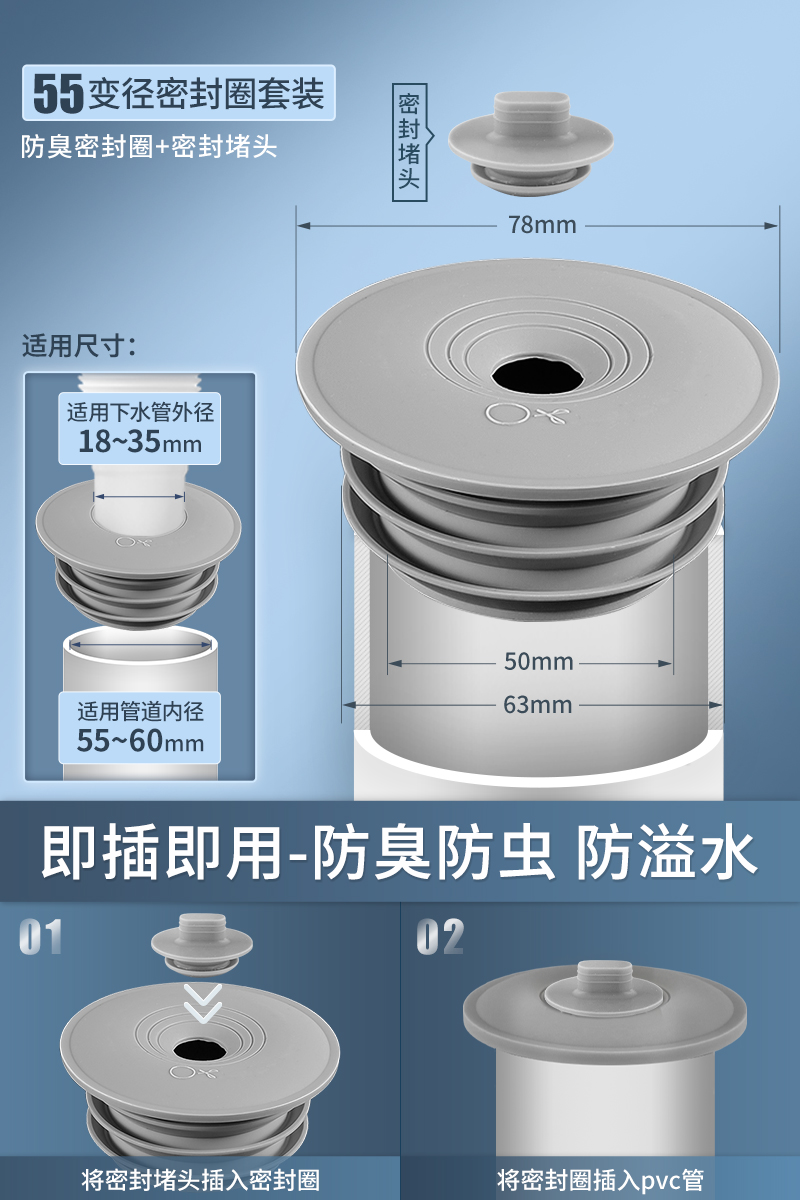 55变径密封圈套装
防臭密封圈+密封堵头

密封堵头

78mm

适用尺寸：

适用下水管外径
18~35mm

适用管道内径
55~60mm

50mm
63mm

即插即用-防臭防虫 防溢水

01
将密封堵头插入密封圈

02
将密封圈插入pvc管