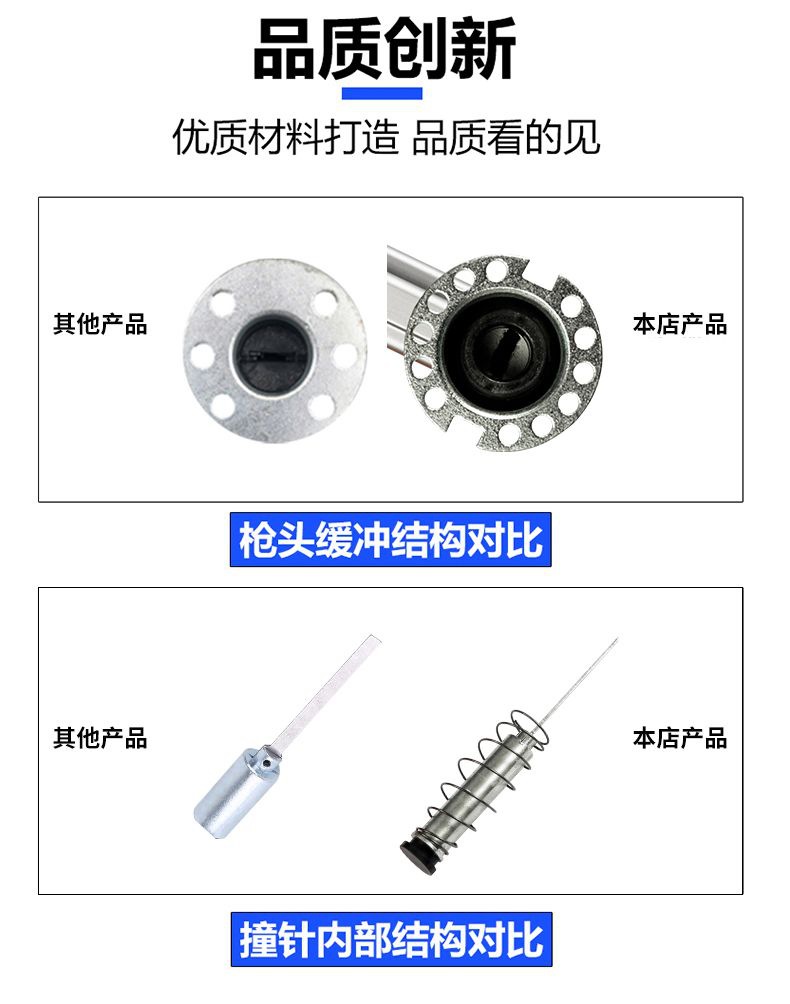 品质创新

优质材料打造 品质看的见

其他产品

本店产品

枪头缓冲结构对比

其他产品

本店产品

撞针内部结构对比