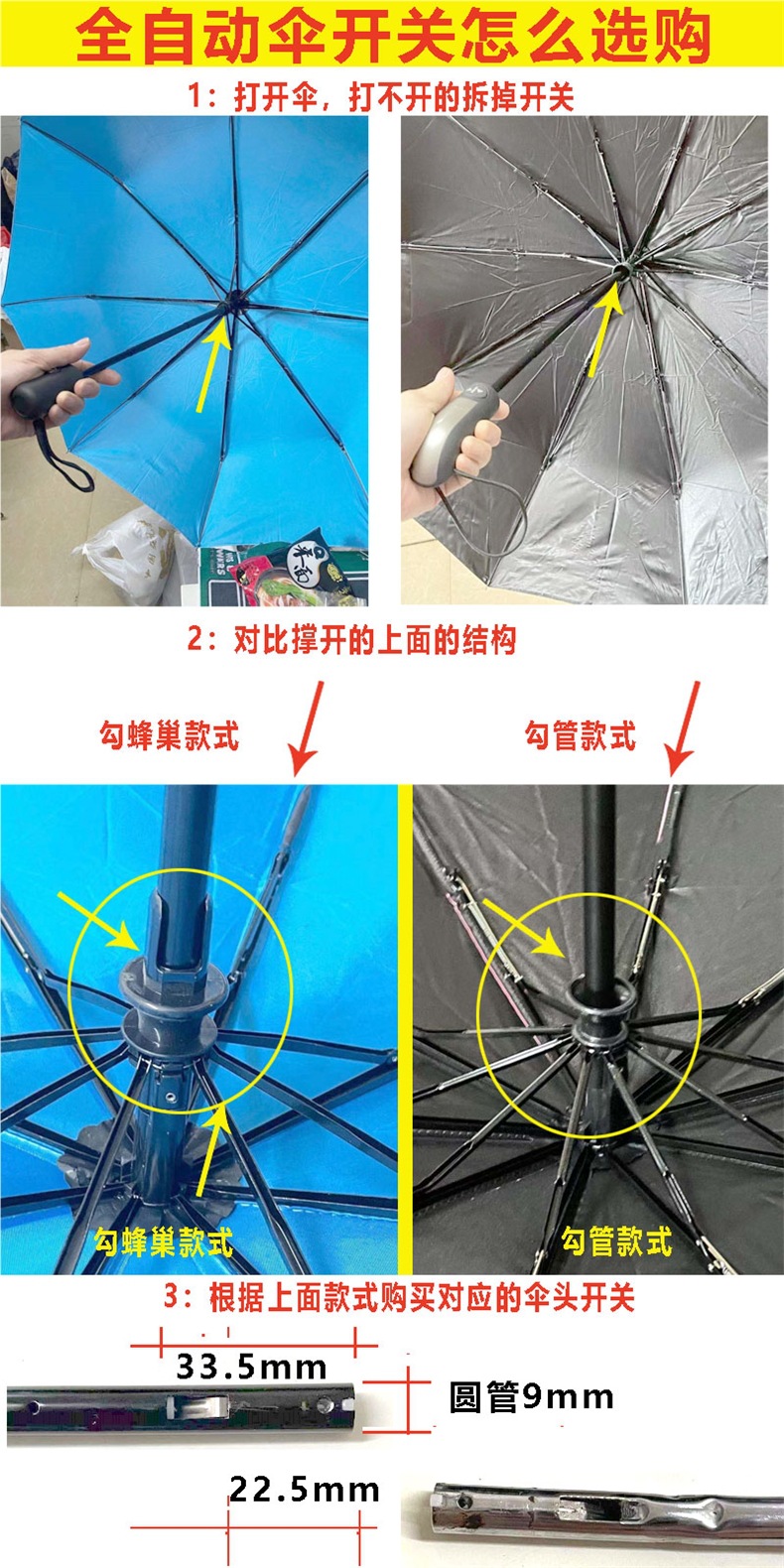 全自动伞开关怎么选购

1：打开伞，打不开的拆掉开关

2：对比撑开的上面的结构

勾蜂巢款式

勾管款式

勾蜂巢款式

勾管款式

3：根据上面款式购买对应的伞头开关

33.5mm

圆管9mm

22.5mm