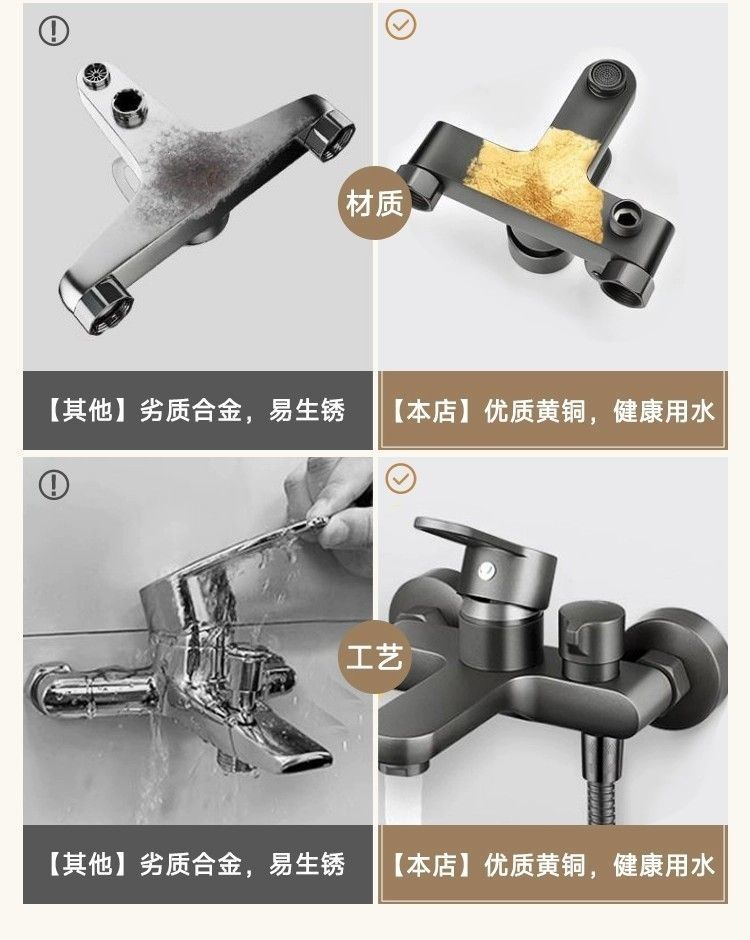 材质

【其他】劣质合金，易生锈

【本店】优质黄铜，健康用水

工艺

【其他】劣质合金，易生锈

【本店】优质黄铜，健康用水