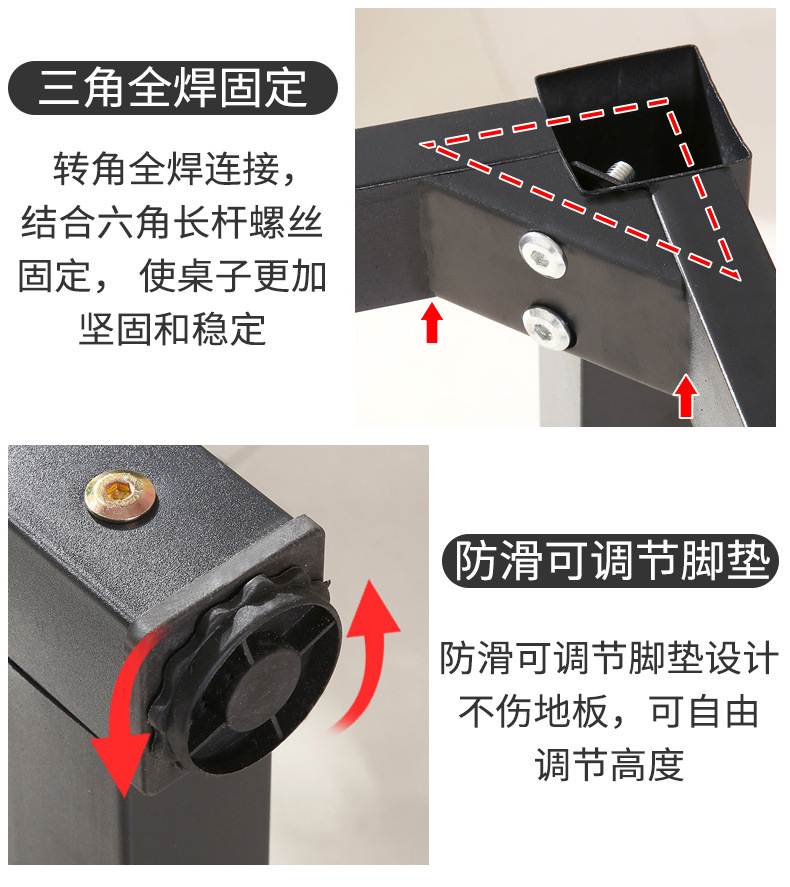 三角全焊固定

转角全焊连接，结合六角长杆螺丝固定，使桌子更加坚固和稳定

防滑可调节脚垫

防滑可调节脚垫设计不伤地板，可自由调节高度