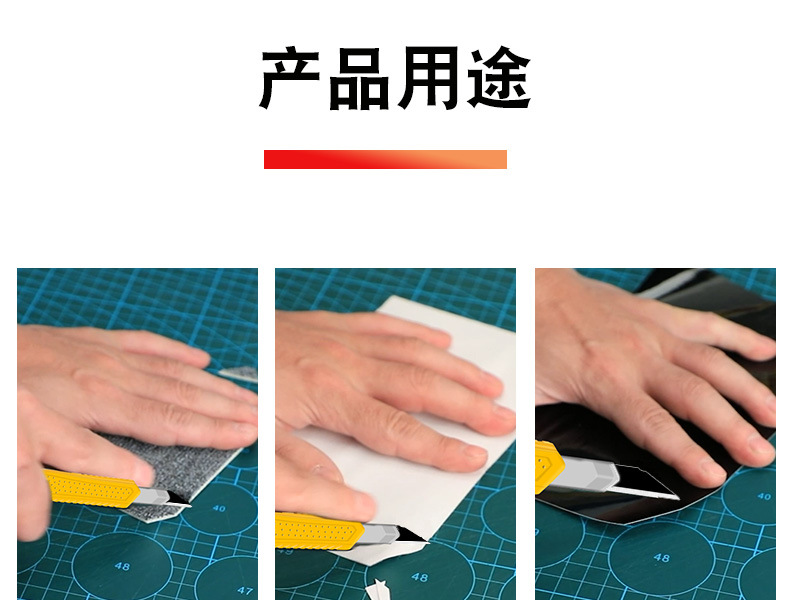 产品用途

40
48
47

48

40
48