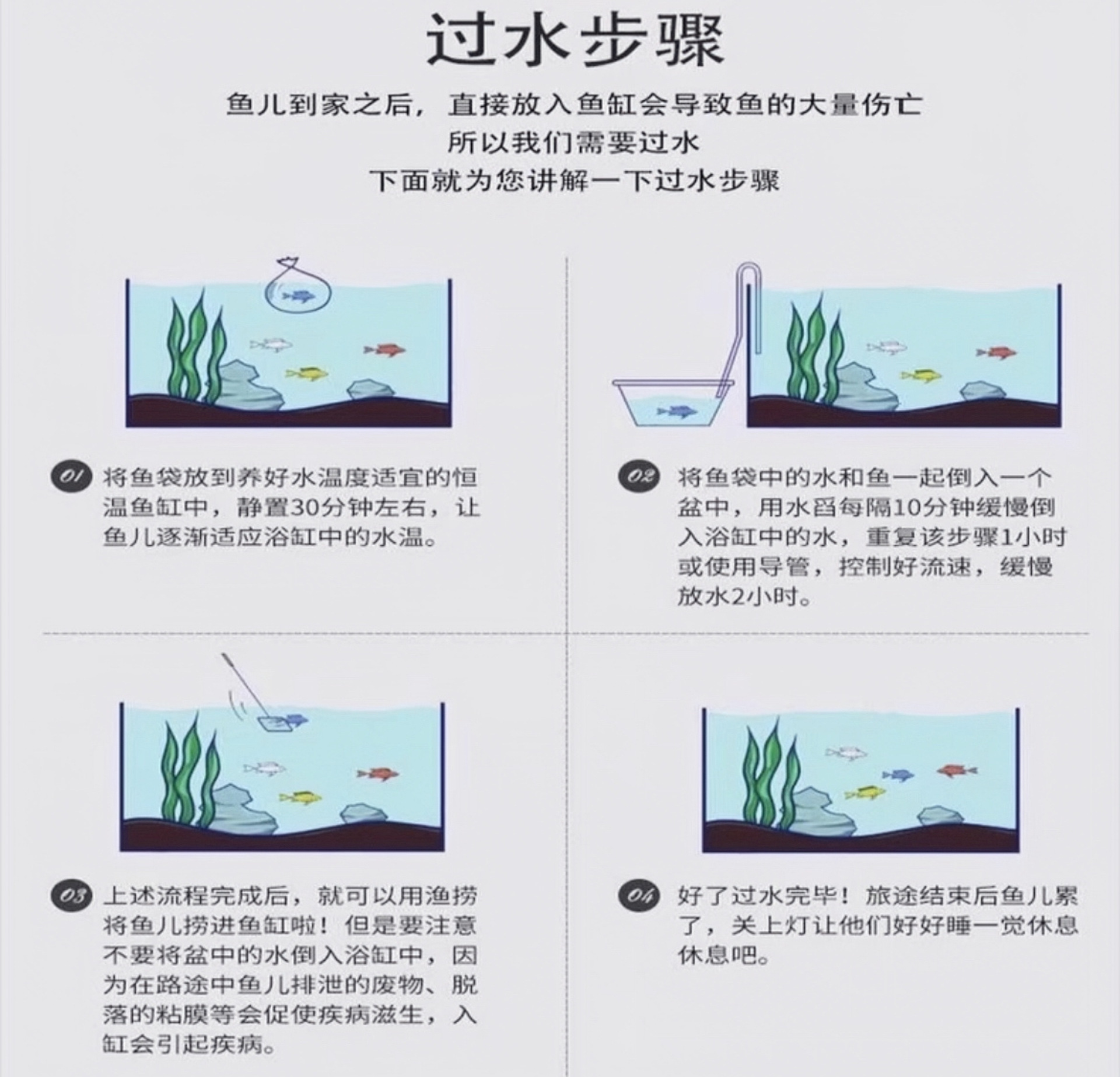 过水步骤

鱼儿到家之后，直接放入鱼缸会导致鱼的大量伤亡
所以我们需要过水
下面就为您讲解一下过水步骤

01 将鱼袋放到养好水温度适宜的恒温鱼缸中，静置30分钟左右，让鱼儿逐渐适应浴缸中的水温。

02 将鱼袋中的水和鱼一起倒入一个盆中，用水舀每隔10分钟缓慢倒入浴缸中的水，重复该步骤1小时或使用导管，控制好流速，缓慢放水2小时。

03 上述流程完成后，就可以用渔捞将鱼儿捞进鱼缸啦！但是要注意不要将盆中的水倒入浴缸中，因为在路途中鱼儿排泄的废物、脱落的粘膜等会促使疾病滋生，入缸会引起疾病。

04 好了过水完毕！旅途结束后鱼儿累了，关上灯让他们好好睡一觉休息休息吧。