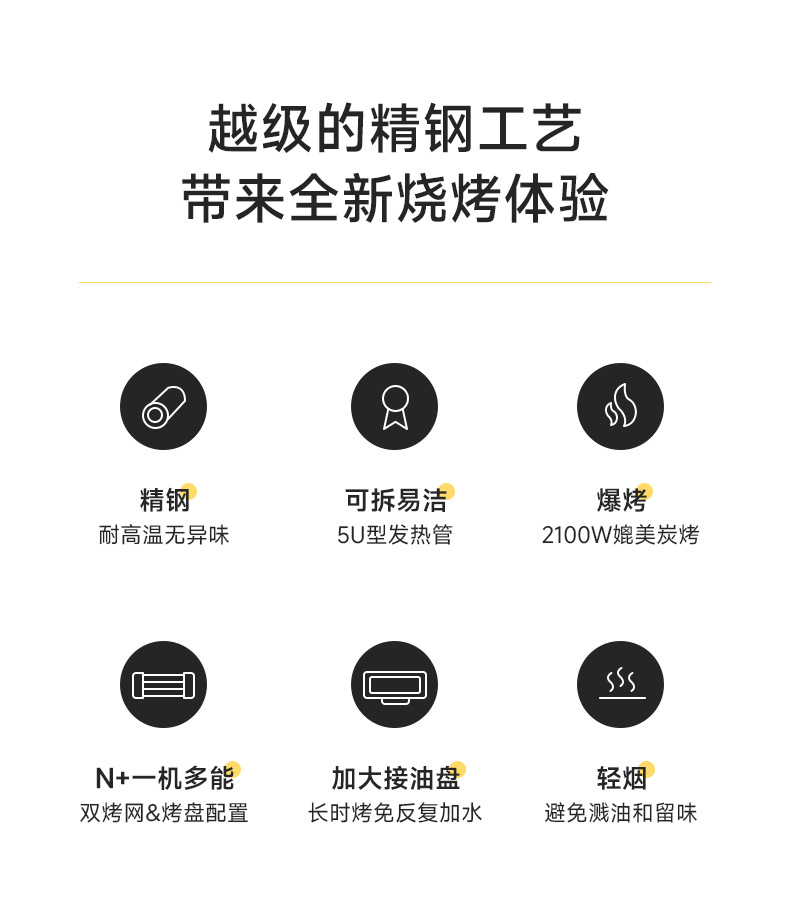 越级的精钢工艺
带来全新烧烤体验

精钢
耐高温无异味

可拆易洁
5U型发热管

爆烤
2100W媲美炭烤

N+一机多能
双烤网&烤盘配置

加大接油盘
长时烤免反复加水

轻烟
避免溅油和留味