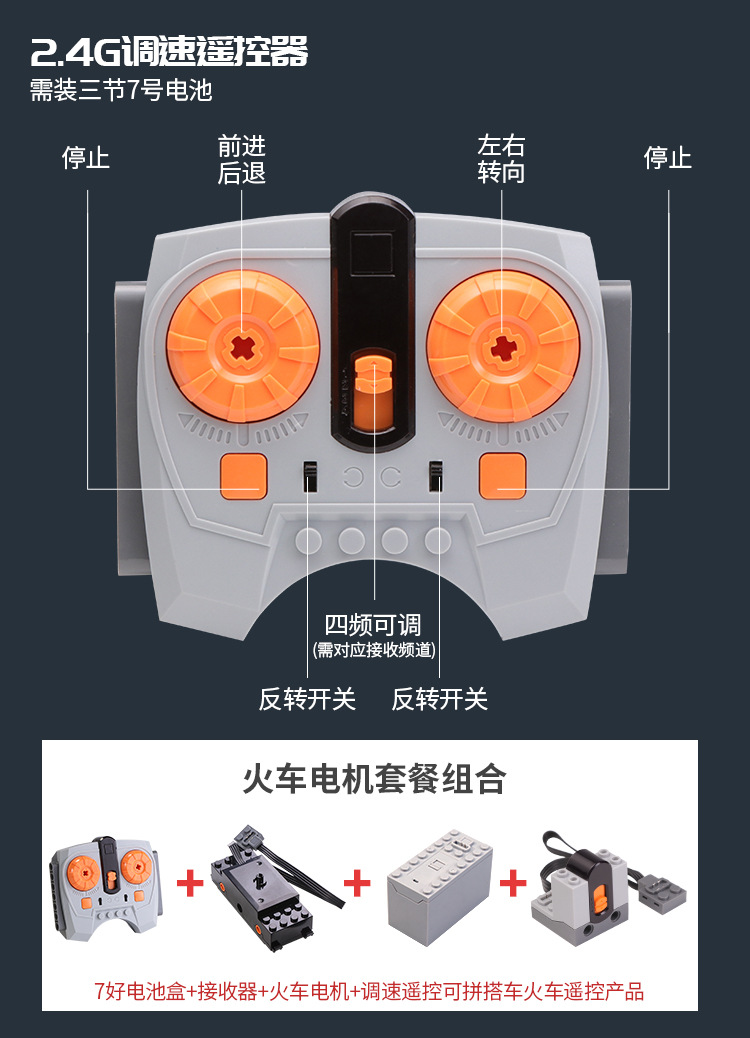 2.4G调速遥控器
需装三节7号电池

停止

前进
后退

左右
转向

停止

四频可调
(需对应接收频道)

反转开关

反转开关

火车电机套餐组合

+ + +

7好电池盒+接收器+火车电机+调速遥控可拼搭车火车遥控产品