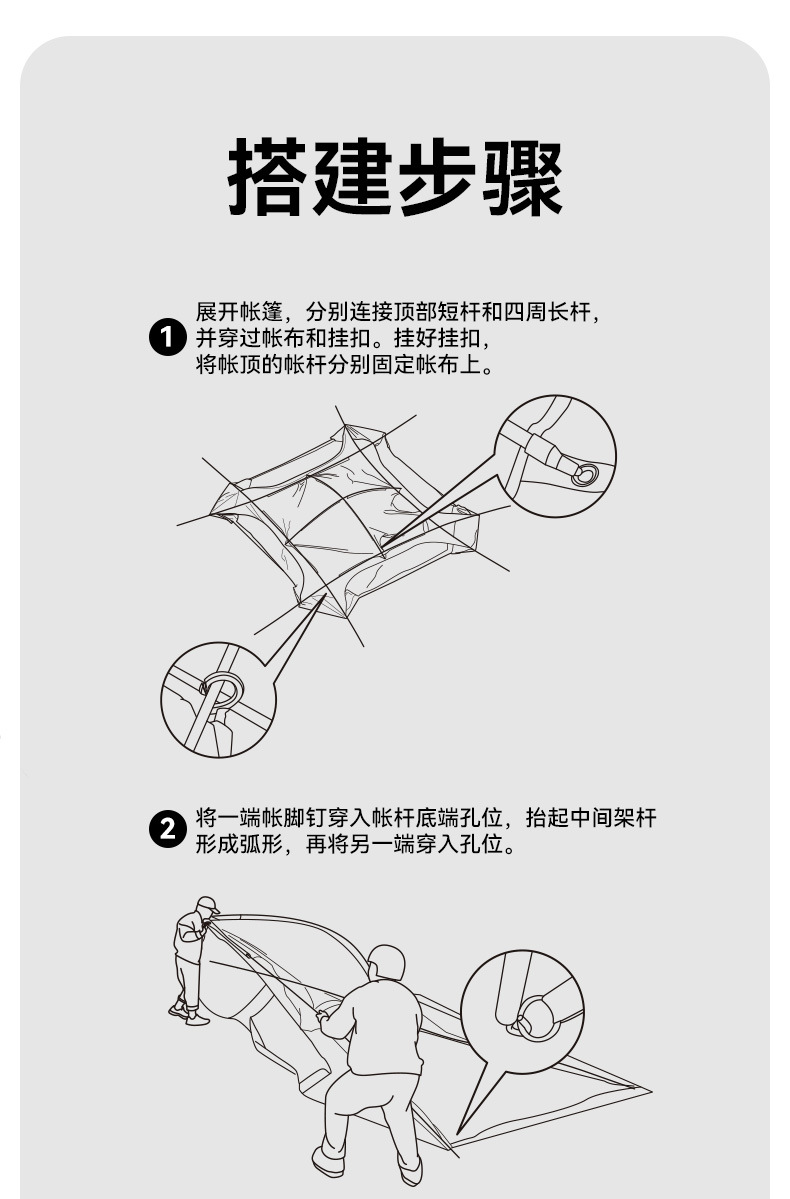 搭建步骤

1 展开帐篷，分别连接顶部短杆和四周长杆，并穿过帐布和挂扣。挂好挂扣，将帐顶的帐杆分别固定帐布上。

2 将一端帐脚钉穿入帐杆底端孔位，抬起中间架杆形成弧形，再将另一端穿入孔位。