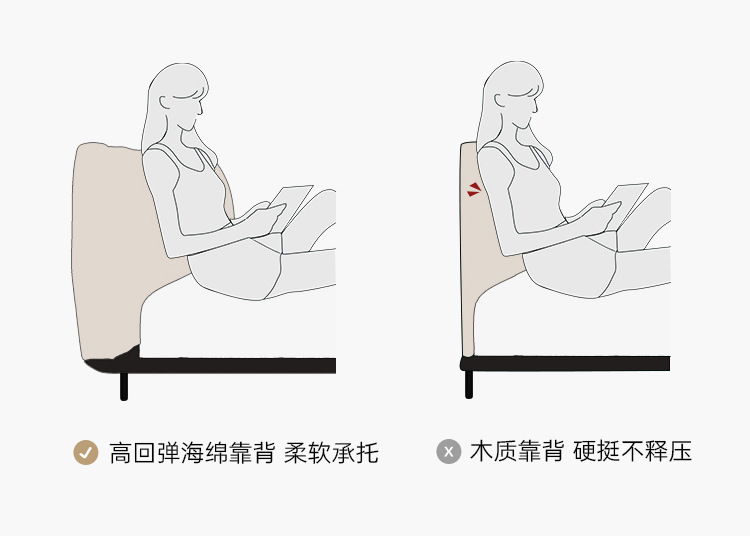 高回弹海绵靠背 柔软承托

x 木质靠背 硬挺不释压