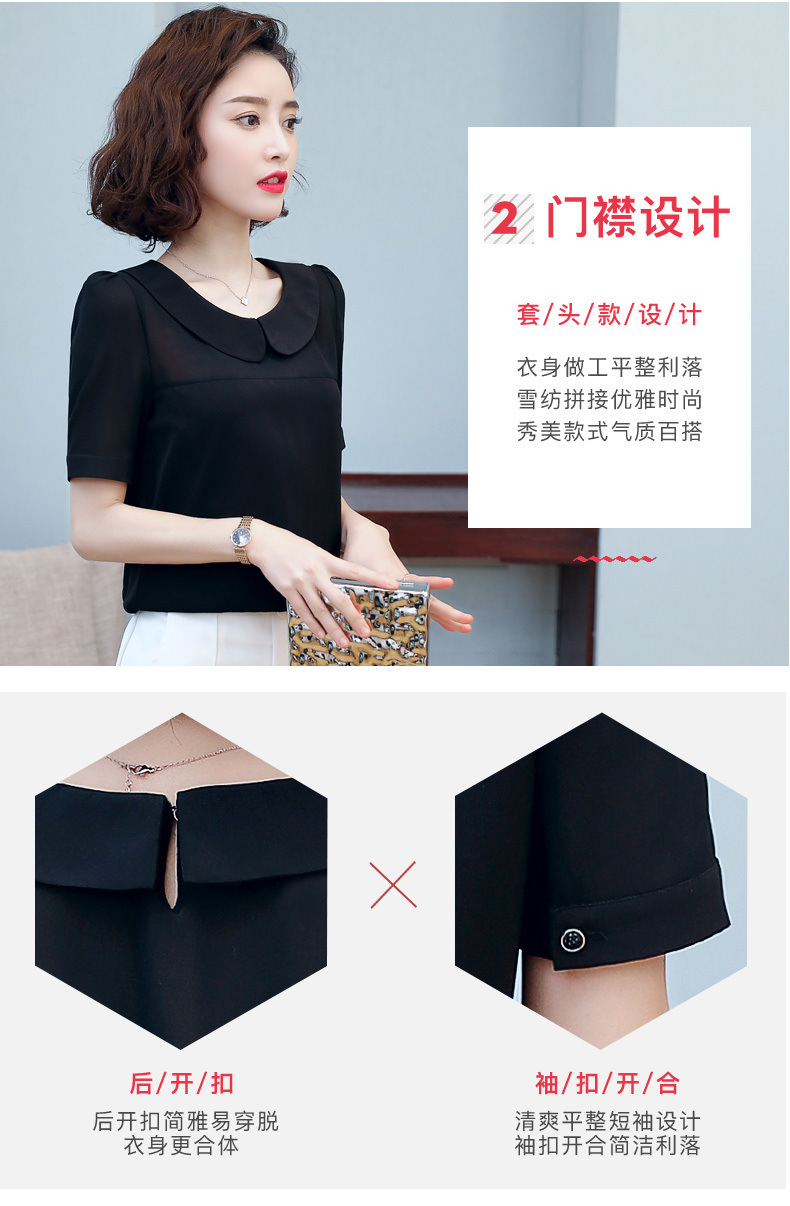 2 门襟设计

套/头/款/设/计

衣身做工平整利落
雪纺拼接优雅时尚
秀美款式气质百搭

后/开/扣

后开扣简雅易穿脱
衣身更合体

袖/扣/开/合

清爽平整短袖设计
袖扣开合简洁利落