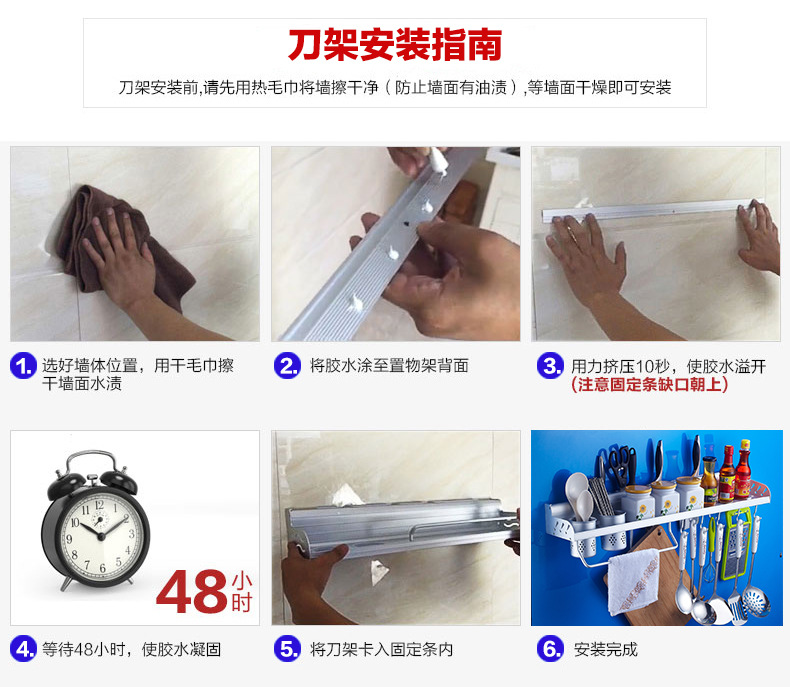 刀架安装指南

刀架安装前,请先用热毛巾将墙擦干净（防止墙面有油渍）,等墙面干燥即可安装

1. 选好墙体位置，用干毛巾擦干墙面水渍

2. 将胶水涂至置物架背面

3. 用力挤压10秒，使胶水溢开 (注意固定条缺口朝上)

12 1 2 3 4 5 6 7 8 9 10 11

48小时

4. 等待48小时，使胶水凝固

5. 将刀架卡入固定条内

6. 安装完成