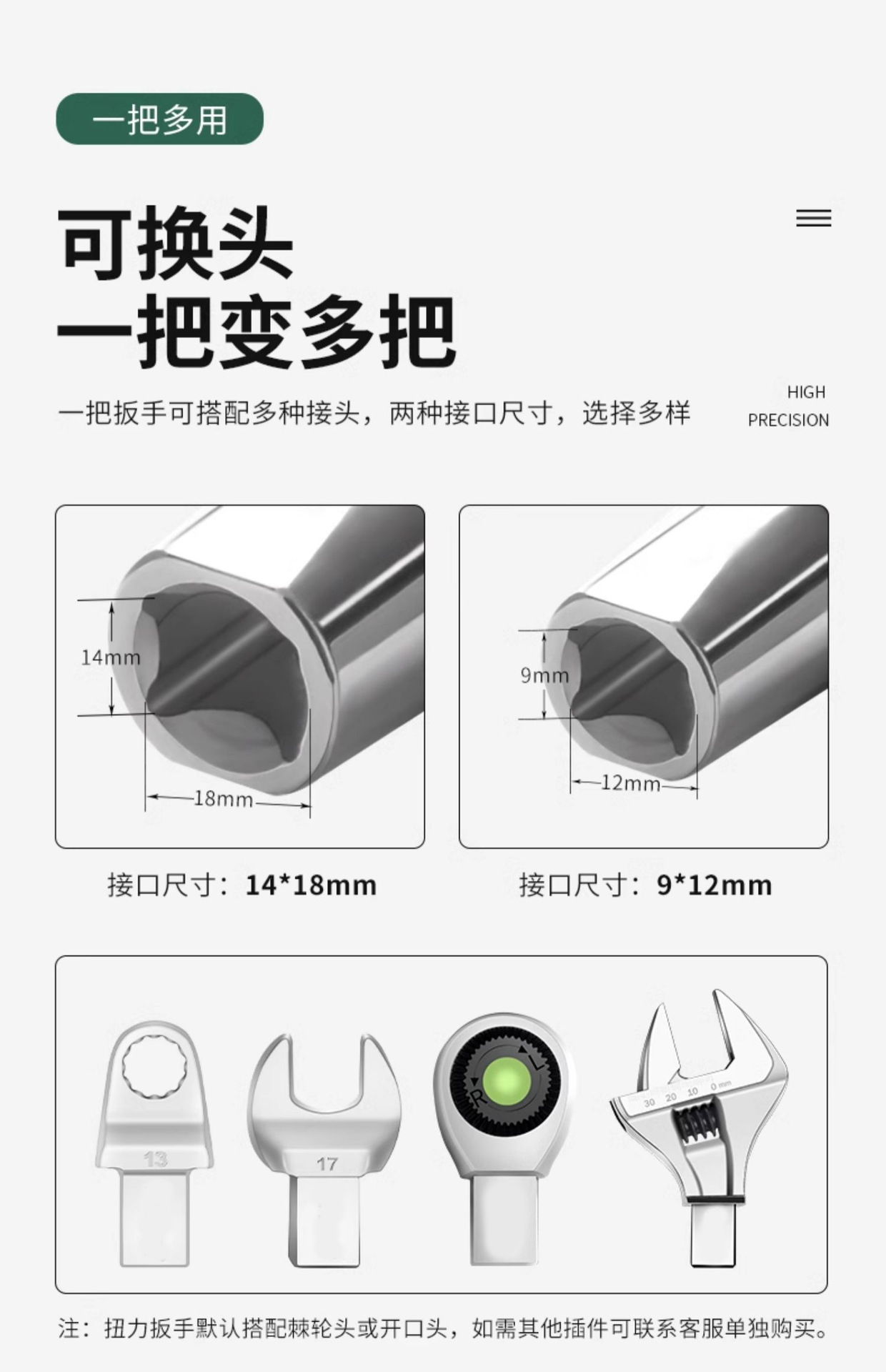 一把多用

可换头
一把变多把

一把扳手可搭配多种接头，两种接口尺寸，选择多样

HIGH
PRECISION

14mm
18mm

9mm
12mm

接口尺寸：14*18mm

接口尺寸：9*12mm

13

17

L
R

30 20 10 0 mm

注：扭力扳手默认搭配棘轮头或开口头，如需其他插件可联系客服单独购买。