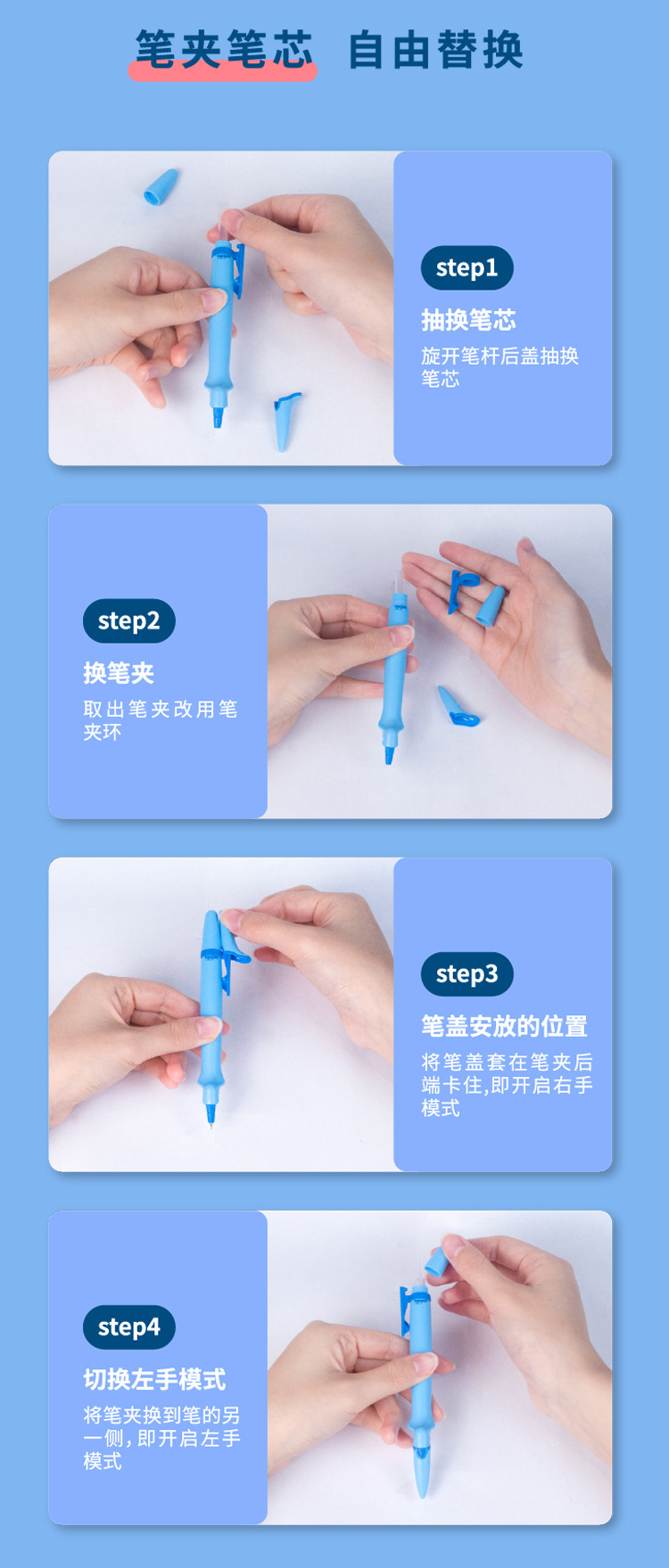 笔夹笔芯 自由替换

step1

抽换笔芯

旋开笔杆后盖抽换笔芯

step2

换笔夹

取出笔夹改用笔夹环

step3

笔盖安放的位置

将笔盖套在笔夹后端卡住,即开启右手模式

step4

切换左手模式

将笔夹换到笔的另一侧,即开启左手模式