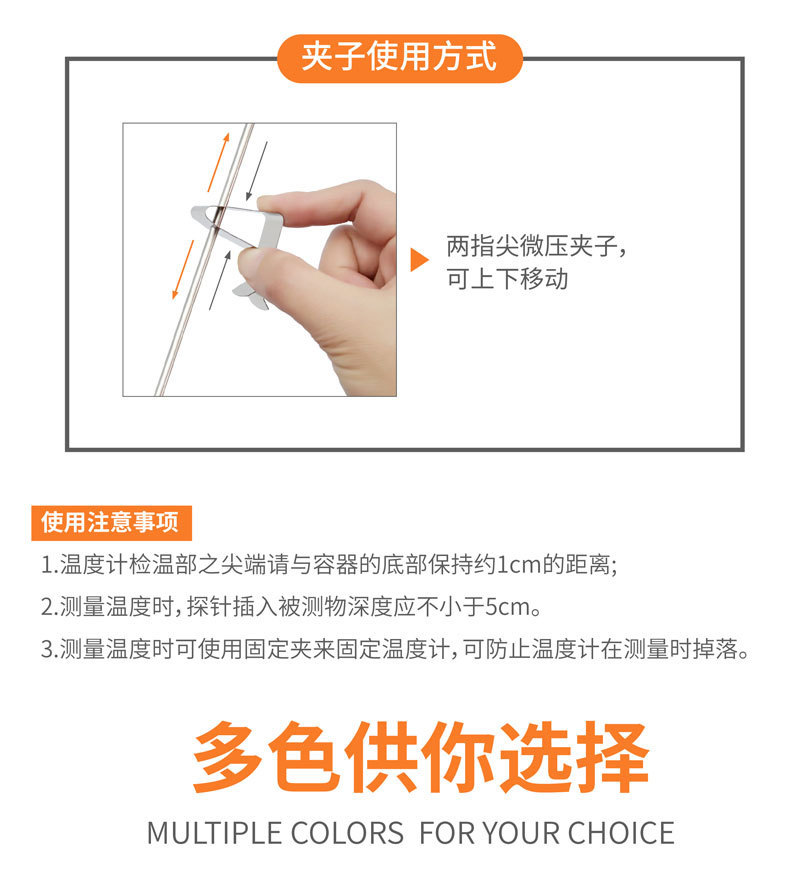 夹子使用方式

两指尖微压夹子，
可上下移动

使用注意事项

1.温度计检温部之尖端请与容器的底部保持约1cm的距离;

2.测量温度时，探针插入被测物深度应不小于5cm。

3.测量温度时可使用固定夹来固定温度计，可防止温度计在测量时掉落。

多色供你选择

MULTIPLE COLORS FOR YOUR CHOICE