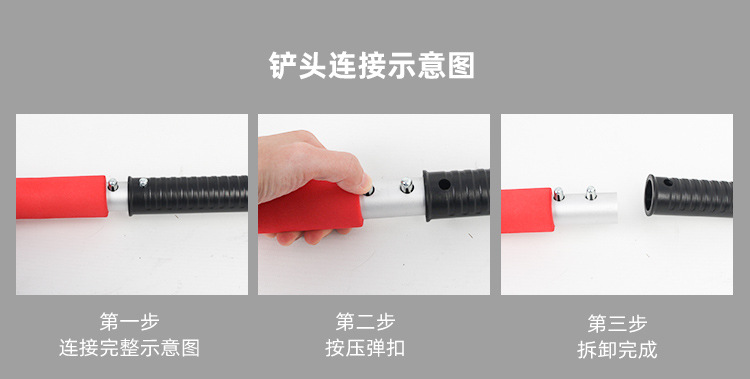 铲头连接示意图

第一步
连接完整示意图

第二步
按压弹扣

第三步
拆卸完成