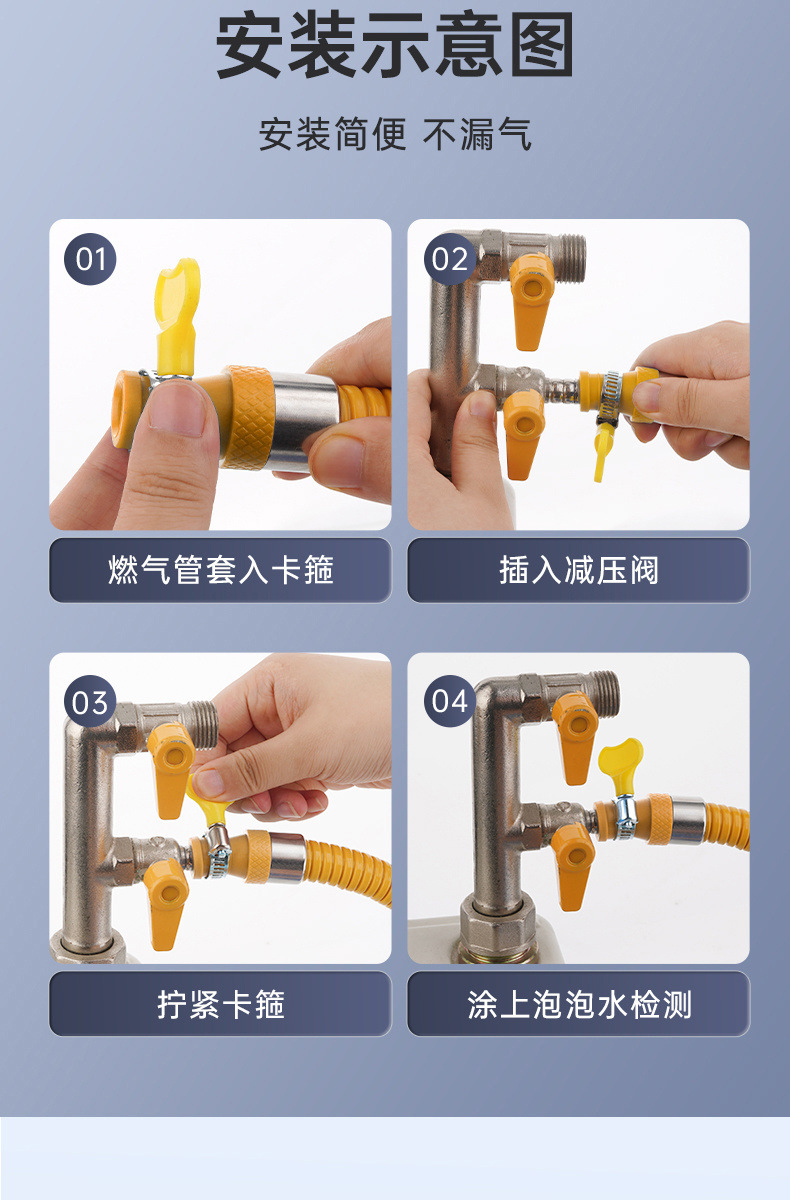 安装示意图

安装简便 不漏气

01

燃气管套入卡箍

02

插入减压阀

03

拧紧卡箍

04

涂上泡泡水检测