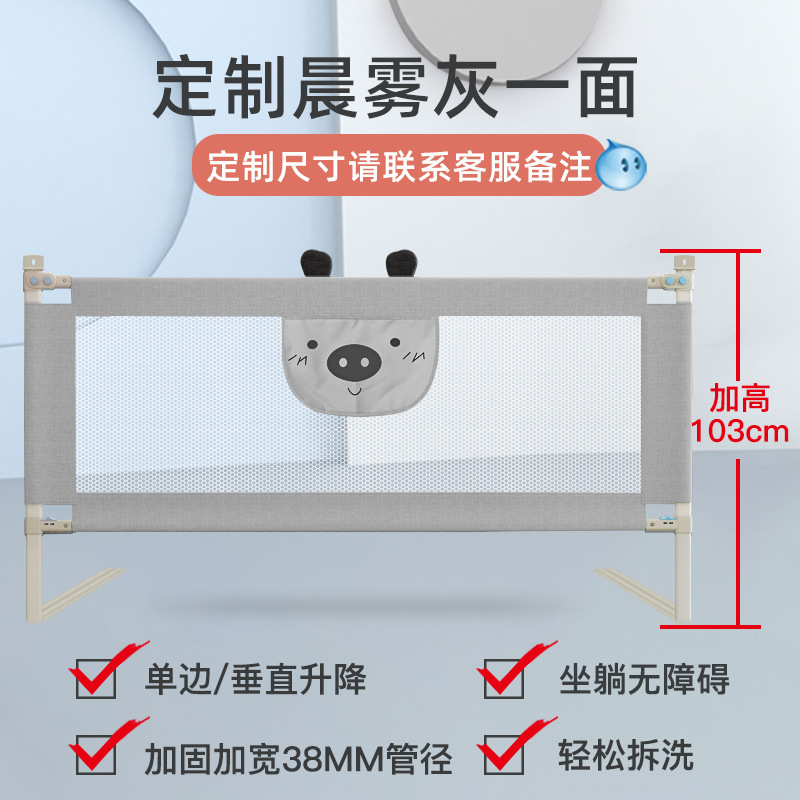 定制晨雾灰一面

定制尺寸请联系客服备注

加高
103cm

单边/垂直升降

坐躺无障碍

加固加宽38MM管径

轻松拆洗