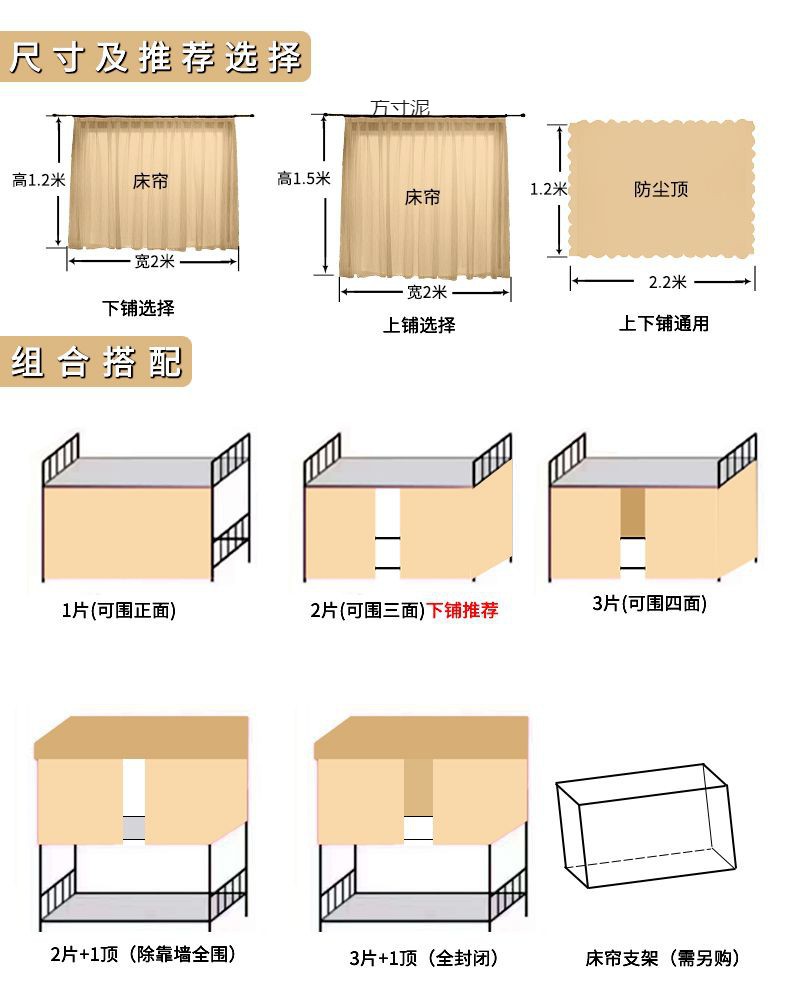 尺寸及推荐选择

高1.2米
床帘
宽2米
下铺选择

万寸泥
高1.5米
床帘
宽2米
上铺选择

1.2米
防尘顶
2.2米
上下铺通用

组合搭配

1片(可围正面)

2片(可围三面)下铺推荐

3片(可围四面)

2片+1顶（除靠墙全围）

3片+1顶（全封闭）

床帘支架（需另购）