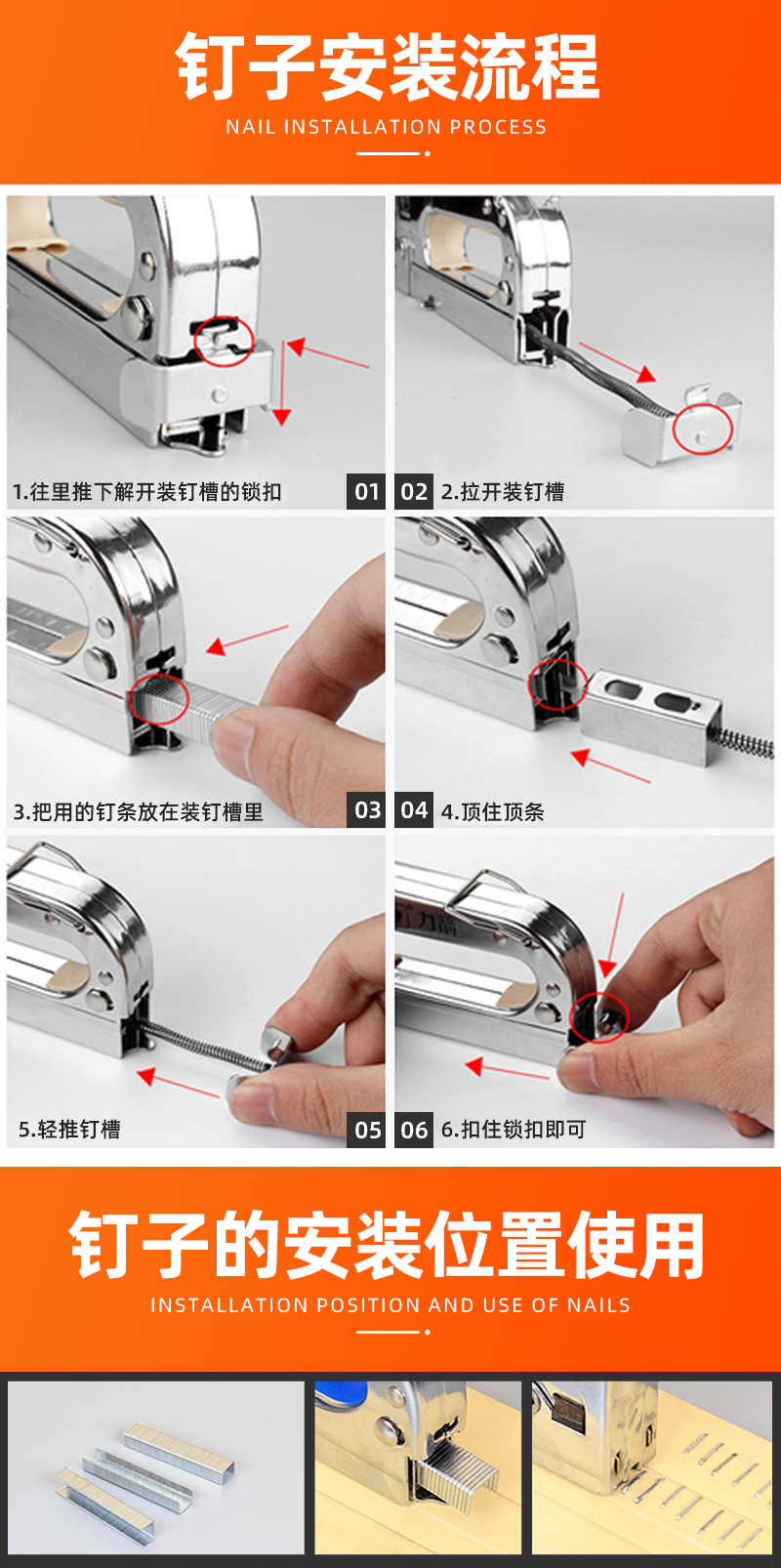 钉子安装流程
NAIL INSTALLATION PROCESS

1.往里推下解开装钉槽的锁扣
01

02
2.拉开装钉槽

3.把用的钉条放在装钉槽里
03

04
4.顶住顶条

5.轻推钉槽
05

06
6.扣住锁扣即可

钉子的安装位置使用
INSTALLATION POSITION AND USE OF NAILS