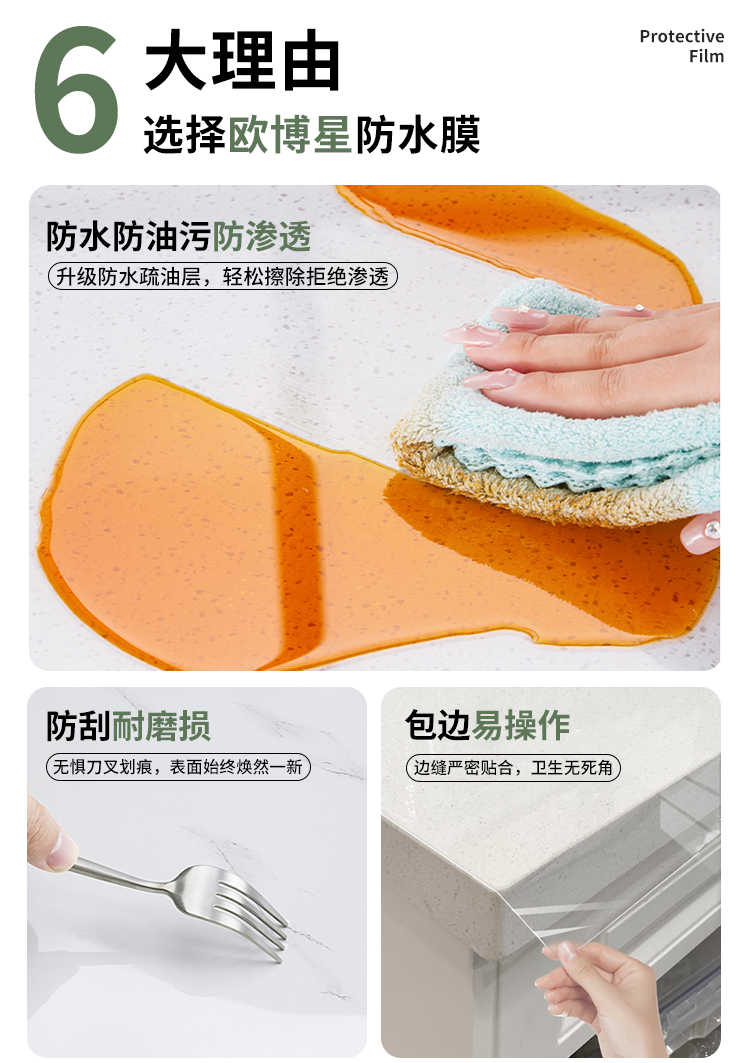 6 大理由
选择欧博星防水膜

Protective Film

防水防油污防渗透
升级防水疏油层，轻松擦除拒绝渗透

防刮耐磨损
无惧刀叉划痕，表面始终焕然一新

包边易操作
边缝严密贴合，卫生无死角