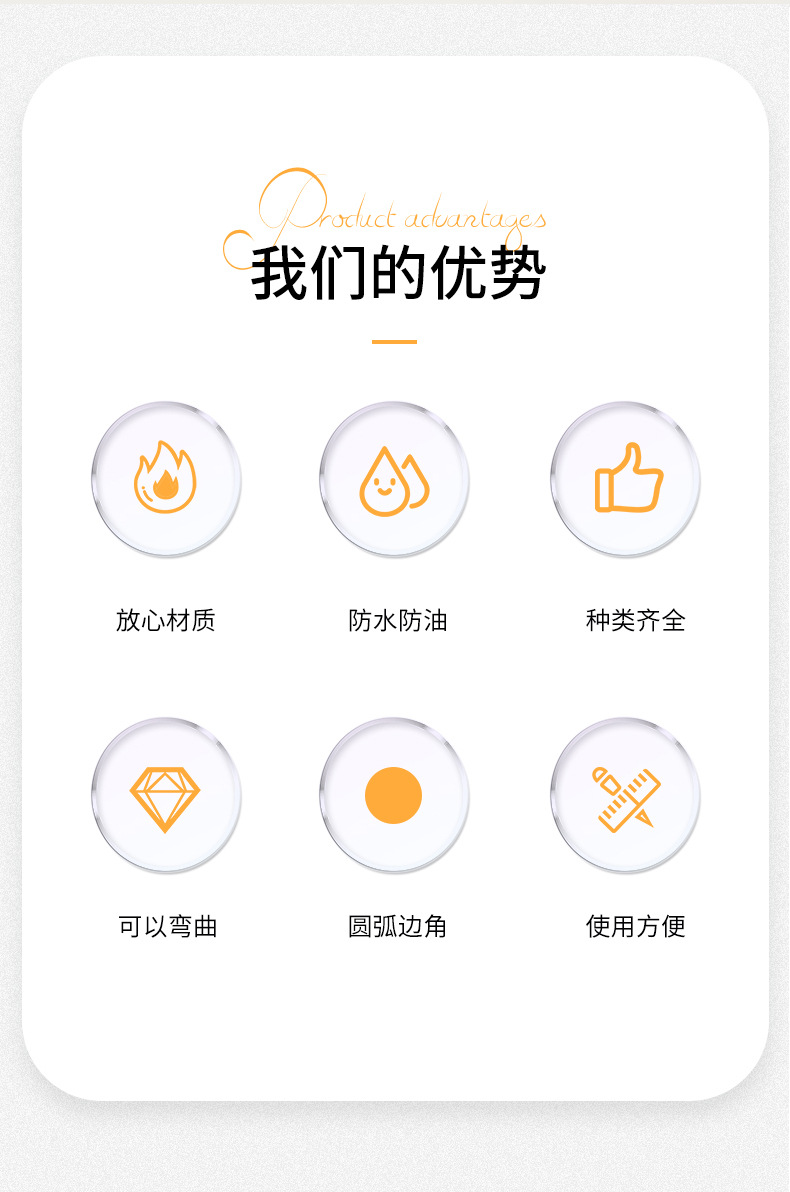 Product advantages
我们的优势

放心材质 防水防油 种类齐全

可以弯曲 圆弧边角 使用方便