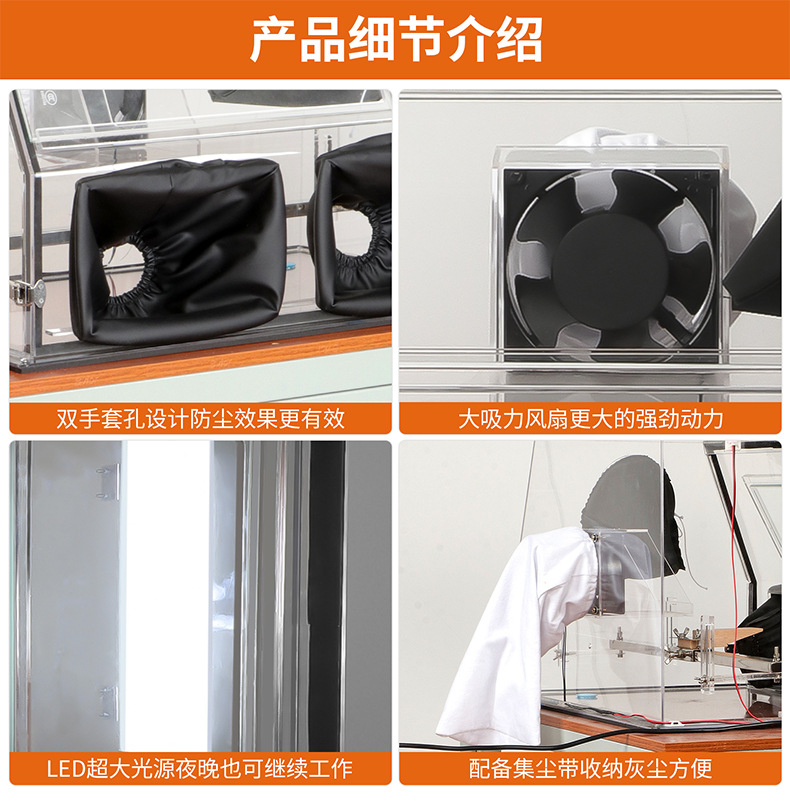 产品细节介绍

双手套孔设计防尘效果更有效

大吸力风扇更大的强劲动力

LED超大光源夜晚也可继续工作

配备集尘带收纳灰尘方便