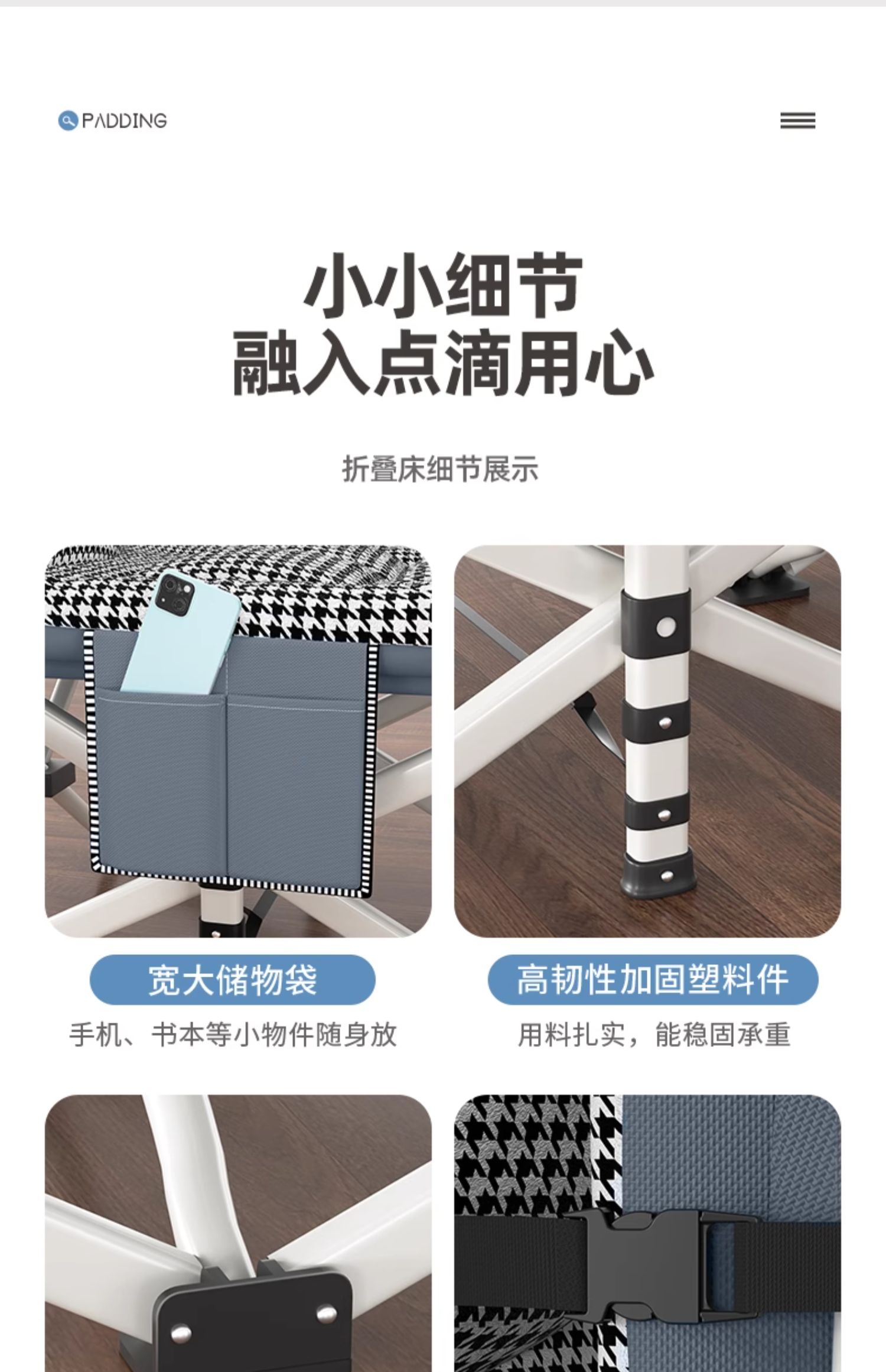 PADDING

小小细节
融入点滴用心

折叠床细节展示

宽大储物袋
手机、书本等小物件随身放

高韧性加固塑料件
用料扎实，能稳固承重