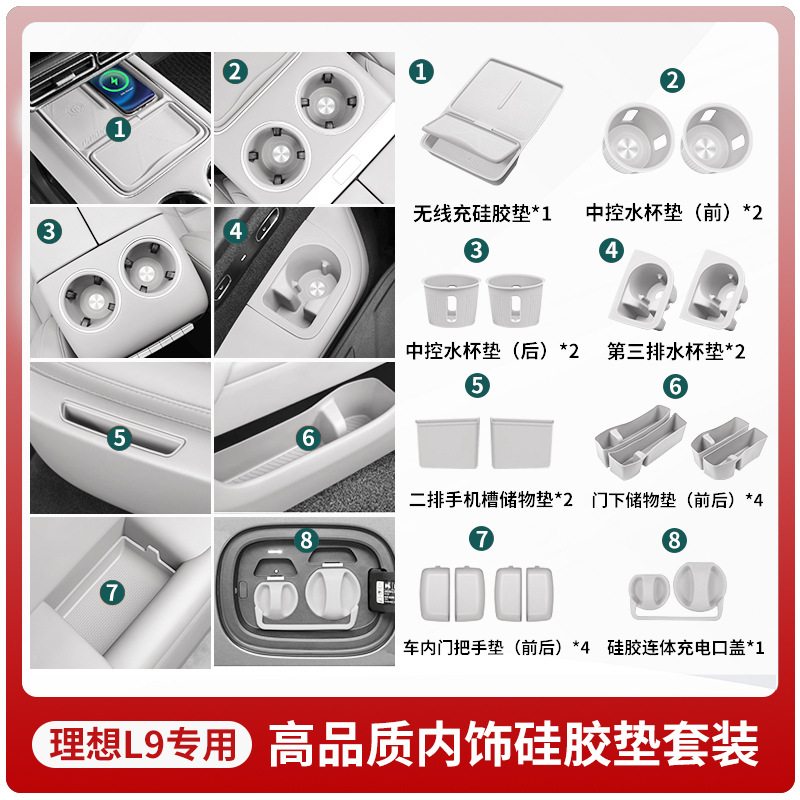 1
2
3
4
5
6
7
8

1
无线充硅胶垫*1

2
中控水杯垫（前）*2

3
中控水杯垫（后）*2

4
第三排水杯垫*2

5
二排手机槽储物垫*2

6
门下储物垫（前后）*4

7
车内门把手垫（前后）*4

8
硅胶连体充电口盖*1

理想L9专用
高品质内饰硅胶垫套装