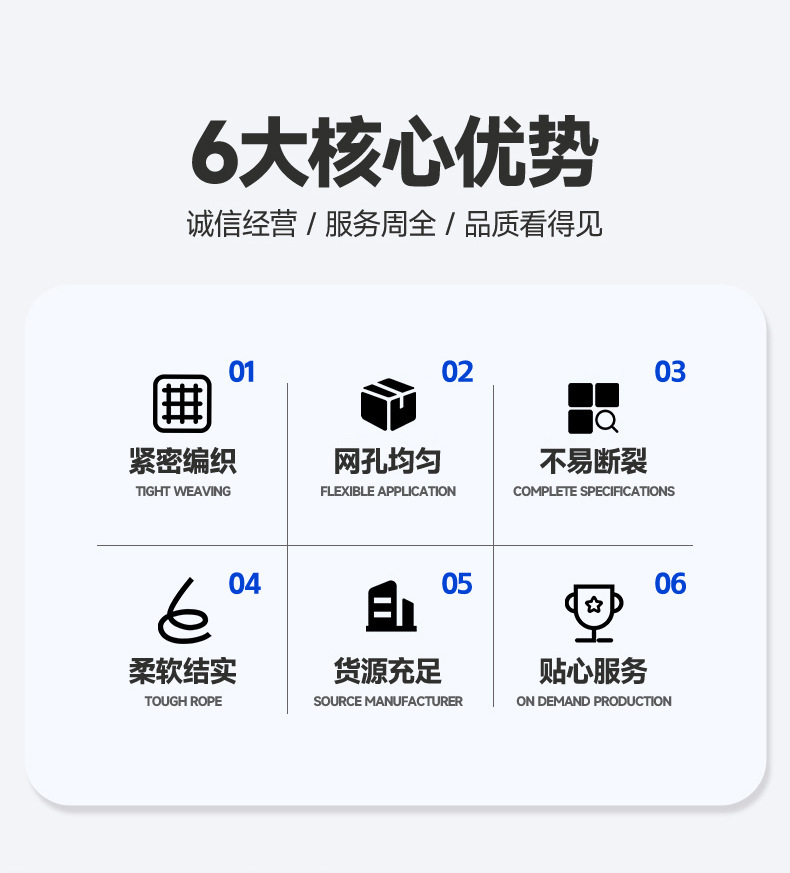 6大核心优势

诚信经营 / 服务周全 / 品质看得见

01

紧密编织

TIGHT WEAVING

02

网孔均匀

FLEXIBLE APPLICATION

03

不易断裂

COMPLETE SPECIFICATIONS

04

柔软结实

TOUGH ROPE

05

货源充足

SOURCE MANUFACTURER

06

贴心服务

ON DEMAND PRODUCTION