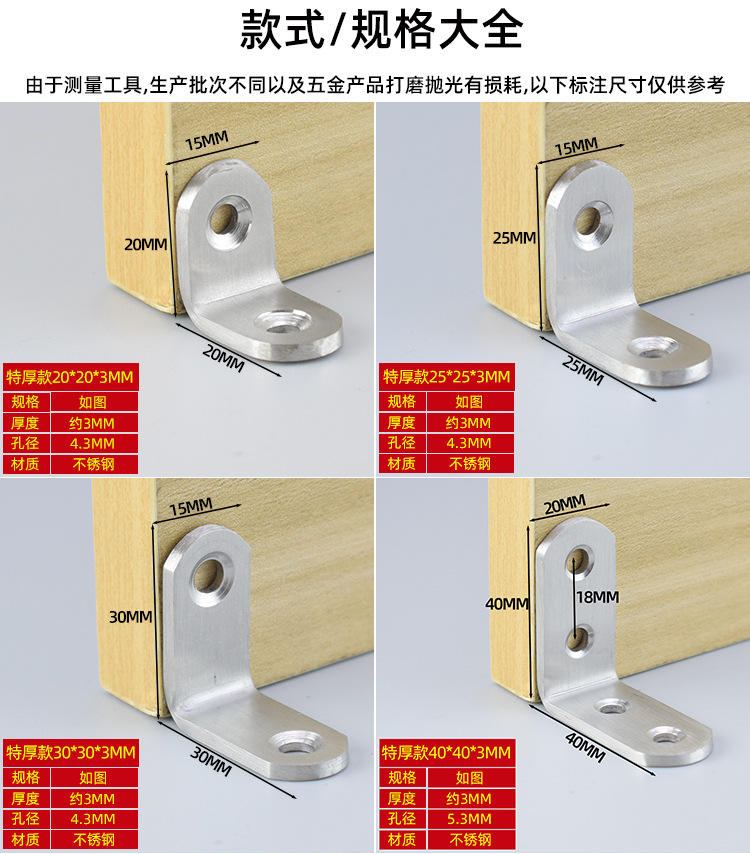 款式/规格大全

由于测量工具,生产批次不同以及五金产品打磨抛光有损耗,以下标注尺寸仅供参考

15MM
20MM
20MM

特厚款20*20*3MM

| 规格 | 如图 |
|---|---|
| 厚度 | 约3MM |
| 孔径 | 4.3MM |
| 材质 | 不锈钢 |

15MM
25MM
25MM

特厚款25*25*3MM

| 规格 | 如图 |
|---|---|
| 厚度 | 约3MM |
| 孔径 | 4.3MM |
| 材质 | 不锈钢 |

15MM
30MM
30MM

特厚款30*30*3MM

| 规格 | 如图 |
|---|---|
| 厚度 | 约3MM |
| 孔径 | 4.3MM |
| 材质 | 不锈钢 |

20MM
40MM
18MM
40MM

特厚款40*40*3MM

| 规格 | 如图 |
|---|---|
| 厚度 | 约3MM |
| 孔径 | 5.3MM |
| 材质 | 不锈钢 |