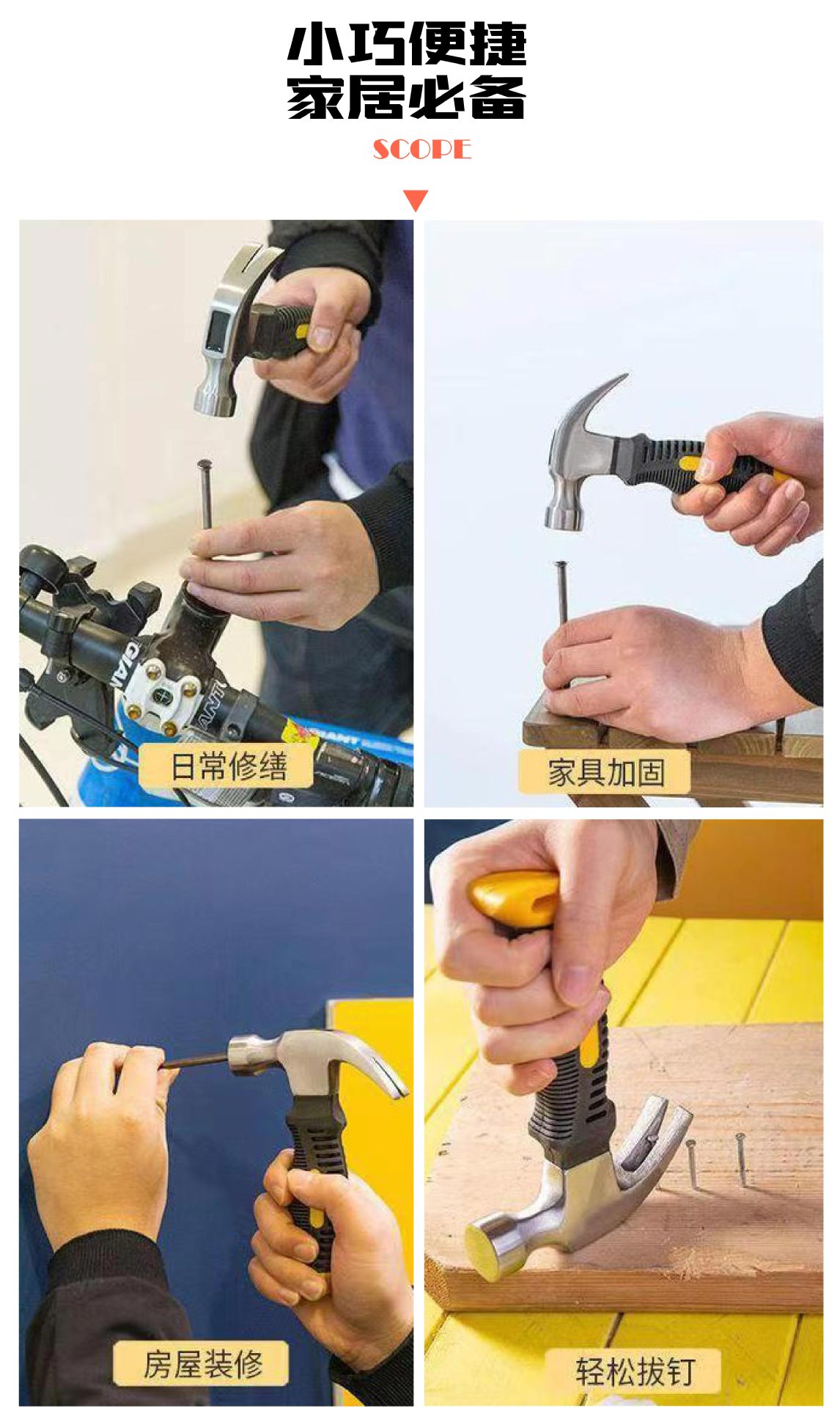 小巧便捷
家居必备
SCOPE

GIANT
GIANT

日常修缮

家具加固

房屋装修

轻松拔钉