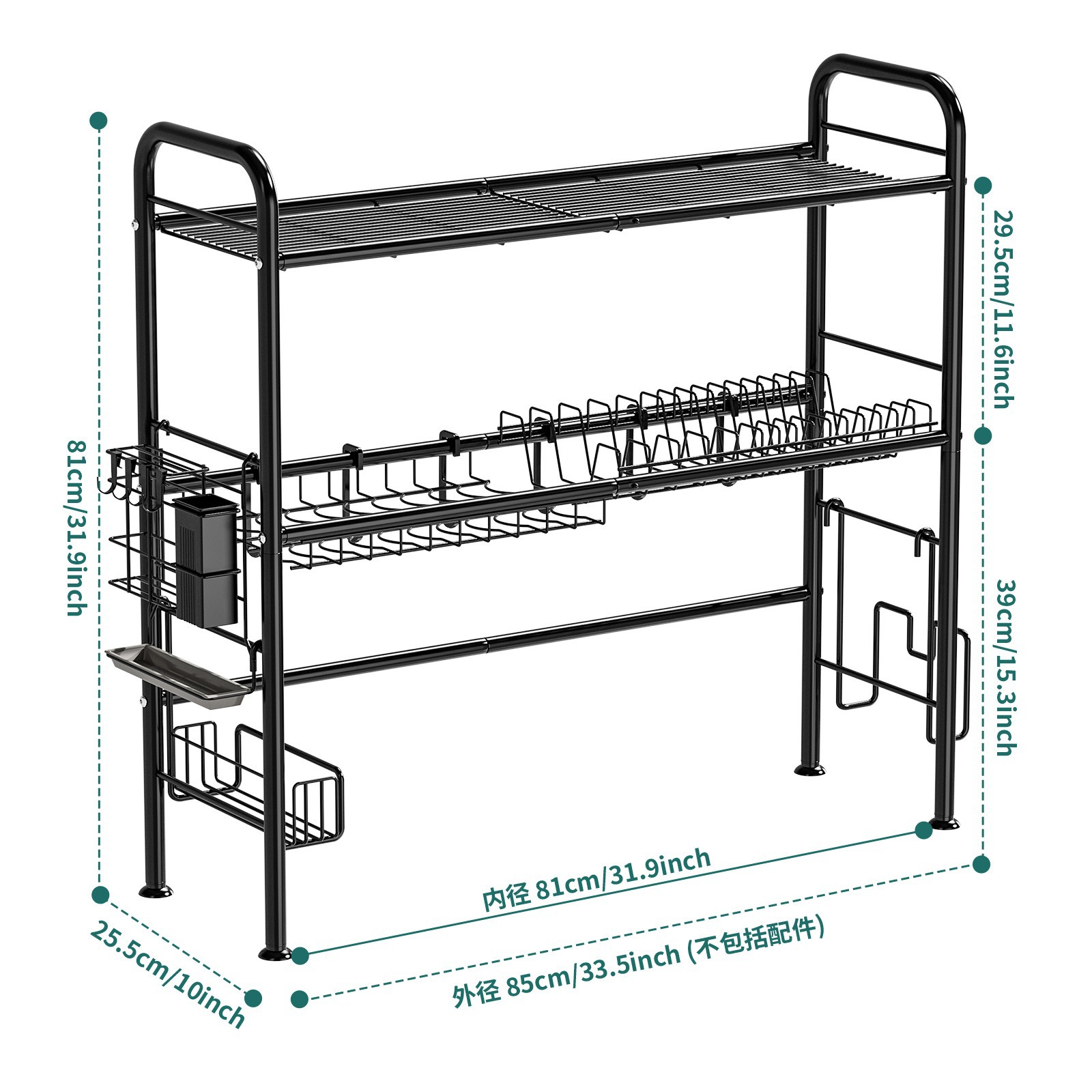 81cm/31.9inch

29.5cm/11.6inch

39cm/15.3inch

内径 81cm/31.9inch

外径 85cm/33.5inch (不包括配件)

25.5cm/10inch