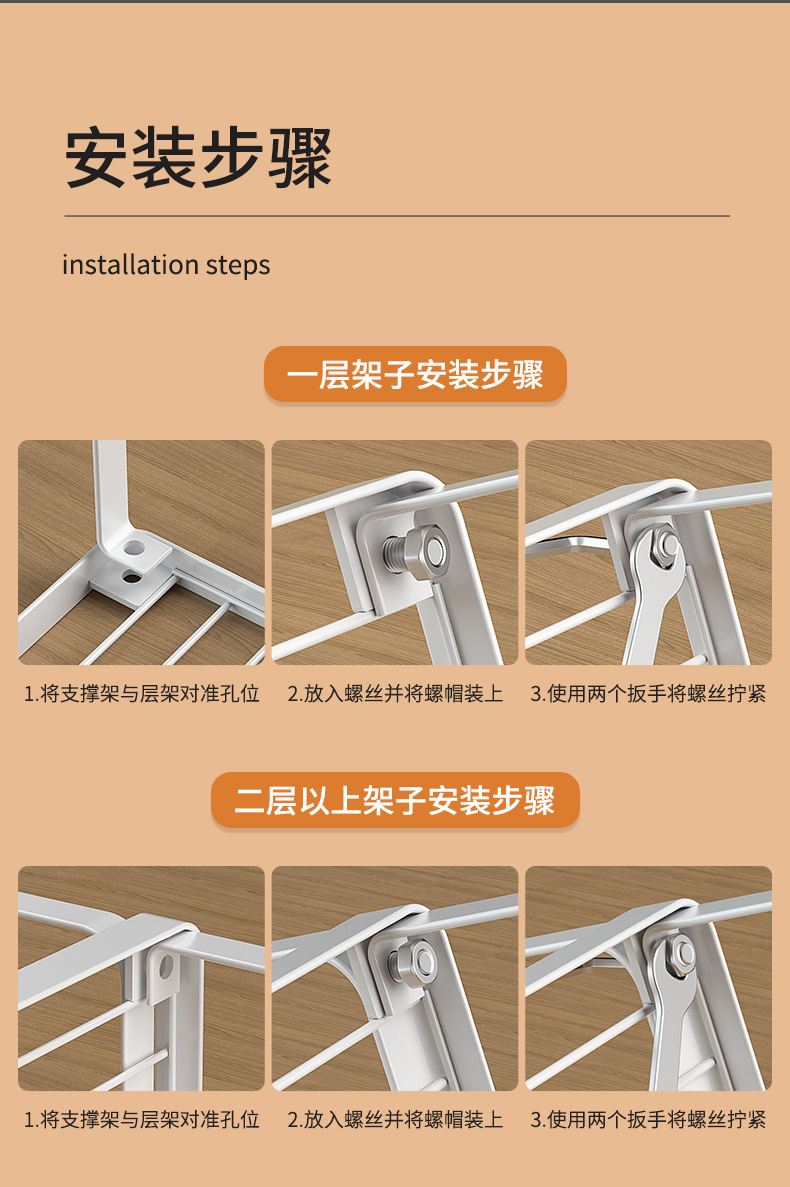 安装步骤

installation steps

一层架子安装步骤

1.将支撑架与层架对准孔位

2.放入螺丝并将螺帽装上

3.使用两个扳手将螺丝拧紧

二层以上架子安装步骤

1.将支撑架与层架对准孔位

2.放入螺丝并将螺帽装上

3.使用两个扳手将螺丝拧紧