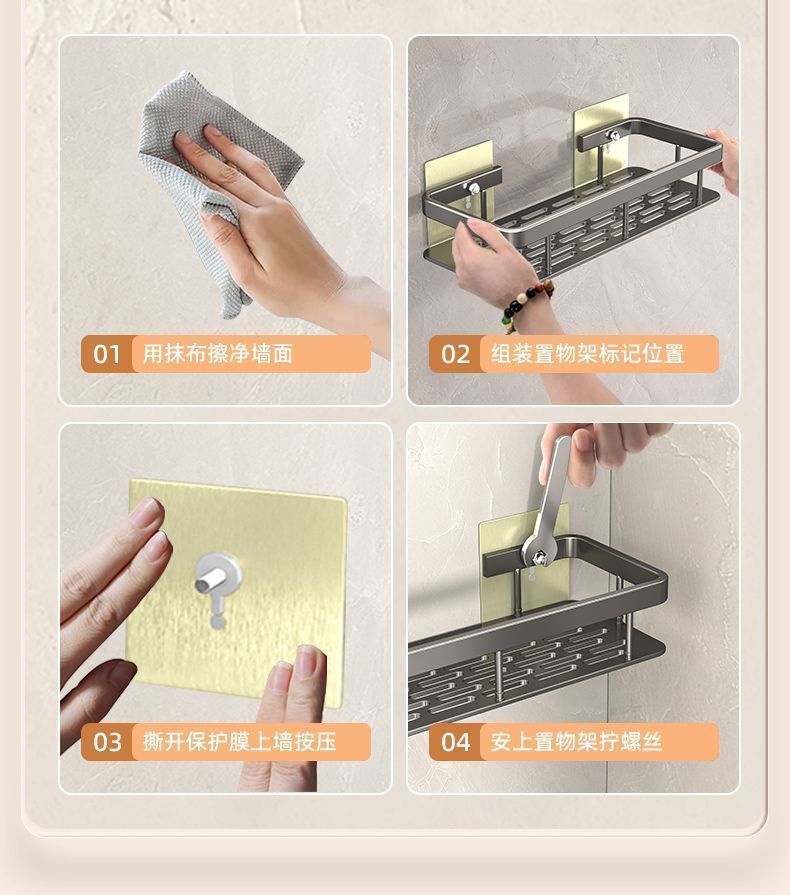 01 用抹布擦净墙面

02 组装置物架标记位置

03 撕开保护膜上墙按压

04 安上置物架拧螺丝