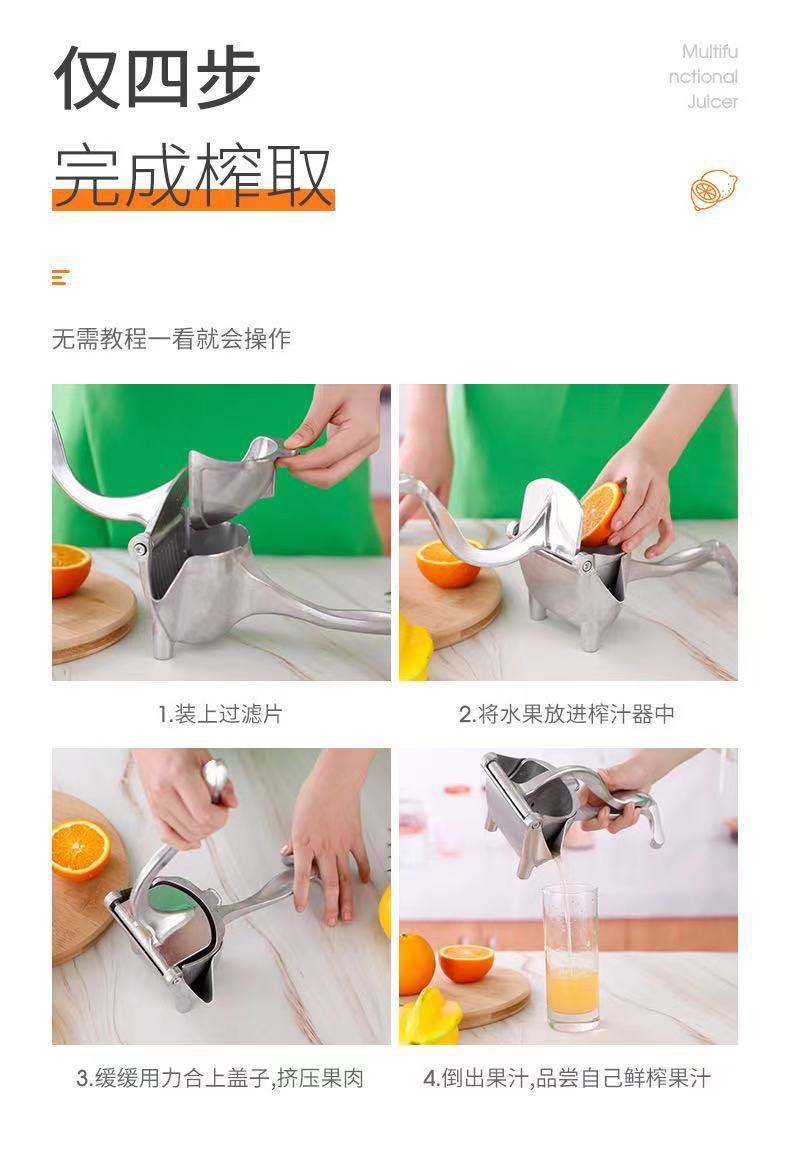 仅四步
完成榨取

Multifu
nctional
Juicer

无需教程一看就会操作

1.装上过滤片

2.将水果放进榨汁器中

3.缓缓用力合上盖子,挤压果肉

4.倒出果汁,品尝自己鲜榨果汁