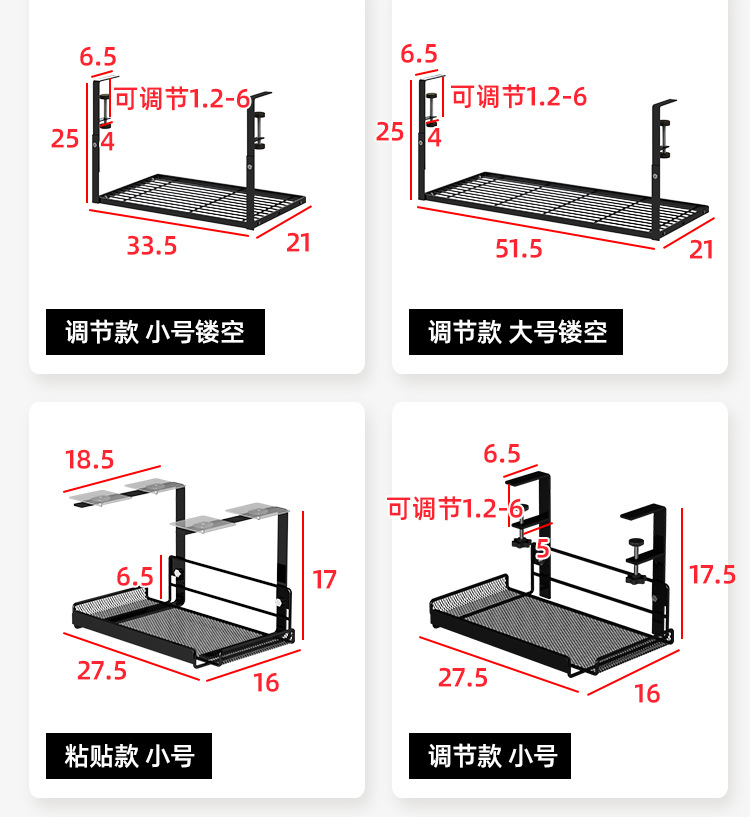 6.5
可调节1.2-6
25
4
33.5
21
调节款 小号镂空

6.5
可调节1.2-6
25
4
51.5
21
调节款 大号镂空

18.5
6.5
17
27.5
16
粘贴款 小号

6.5
可调节1.2-6
5
17.5
27.5
16
调节款 小号