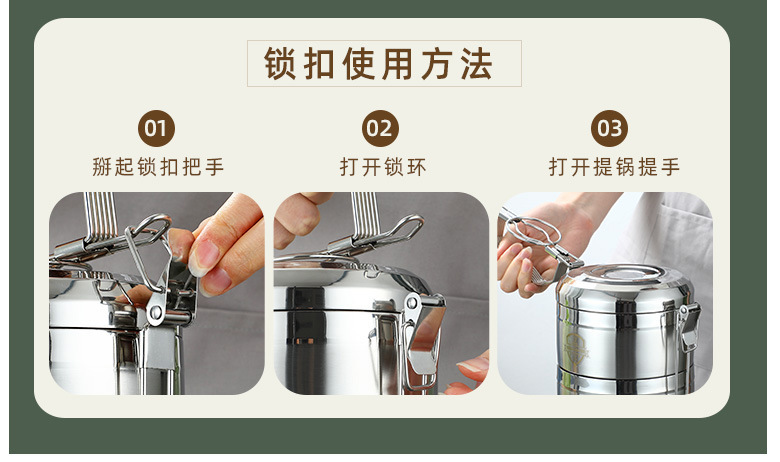 锁扣使用方法

01
掰起锁扣把手

02
打开锁环

03
打开提锅提手