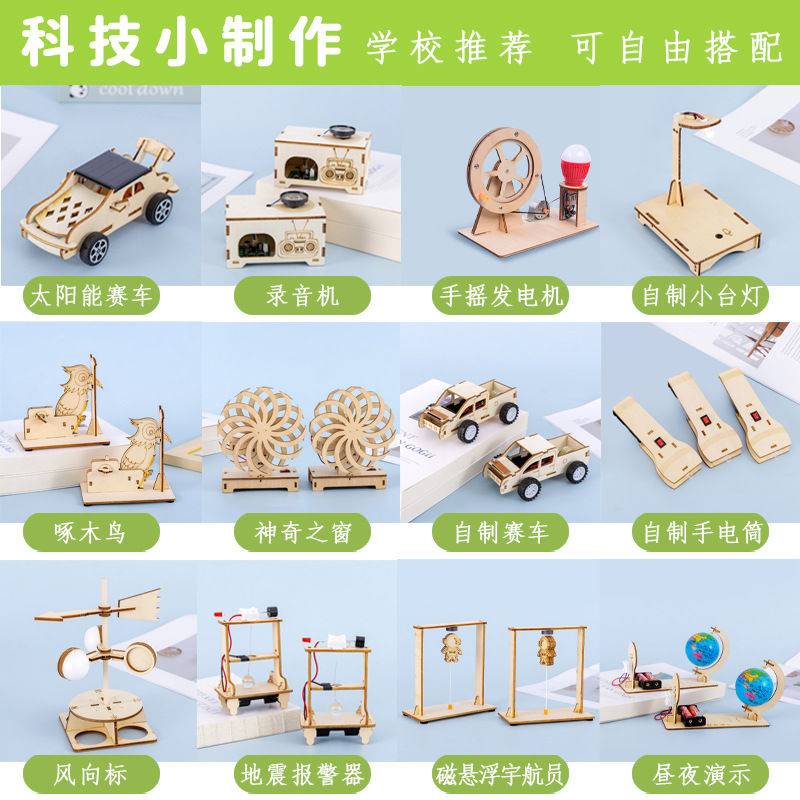 科技小制作 学校推荐 可自由搭配

cool down

太阳能赛车

录音机

手摇发电机

自制小台灯

啄木鸟

神奇之窗

自制赛车

自制手电筒

风向标

地震报警器

磁悬浮宇航员

昼夜演示