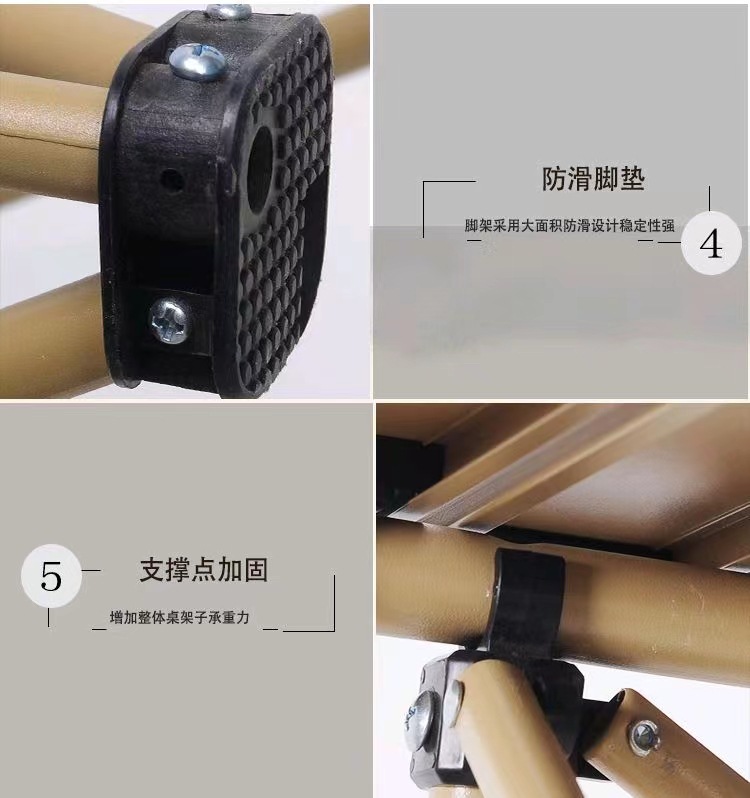 防滑脚垫

脚架采用大面积防滑设计稳定性强

4

5

支撑点加固

增加整体桌架子承重力