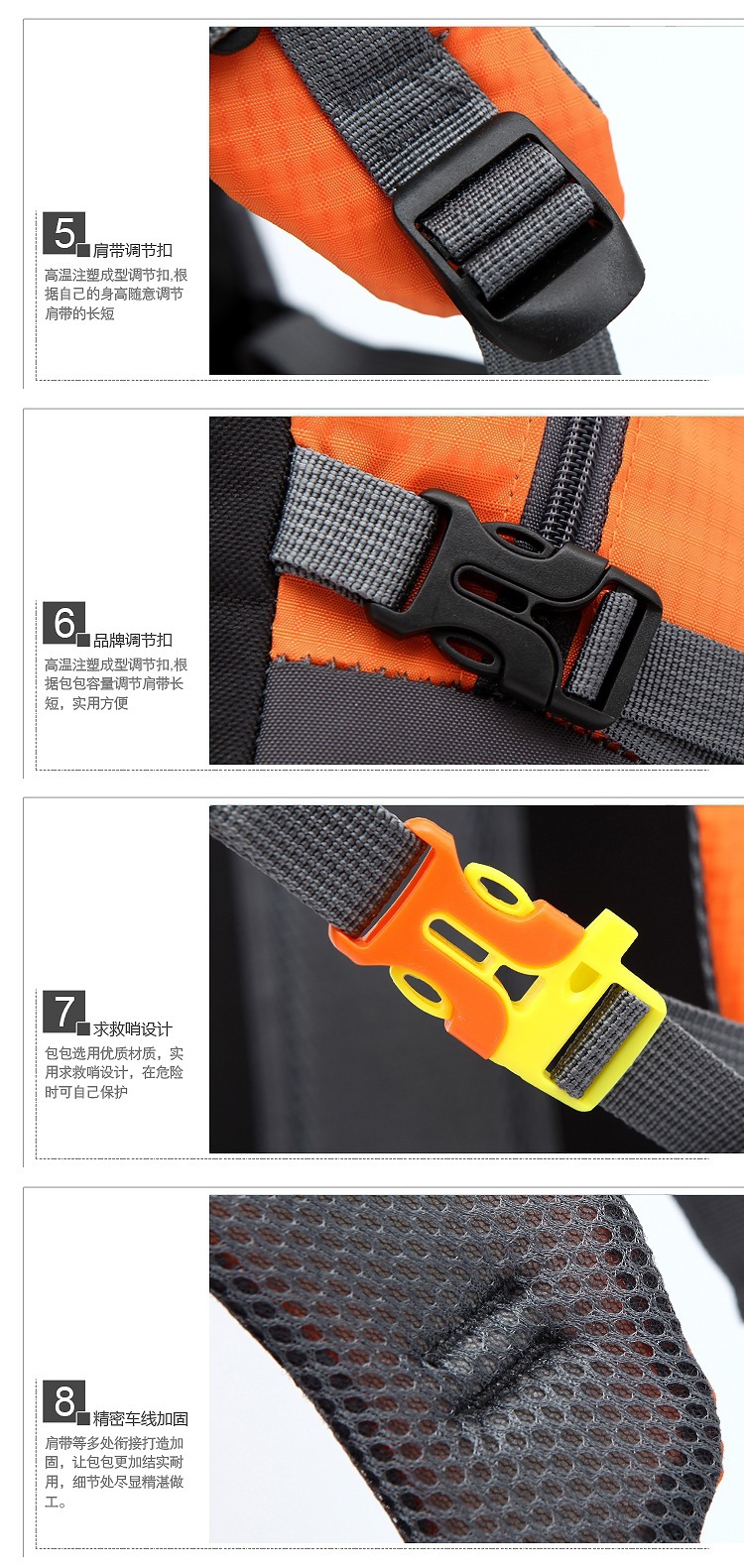 5 肩带调节扣

高温注塑成型调节扣,根据自己的身高随意调节肩带的长短

6 品牌调节扣

高温注塑成型调节扣,根据包包容量调节肩带长短，实用方便

7 求救哨设计

包包选用优质材质，实用求救哨设计，在危险时可自己保护

8 精密车线加固

肩带等多处衔接打造加固，让包包更加结实耐用，细节处尽显精湛做工。