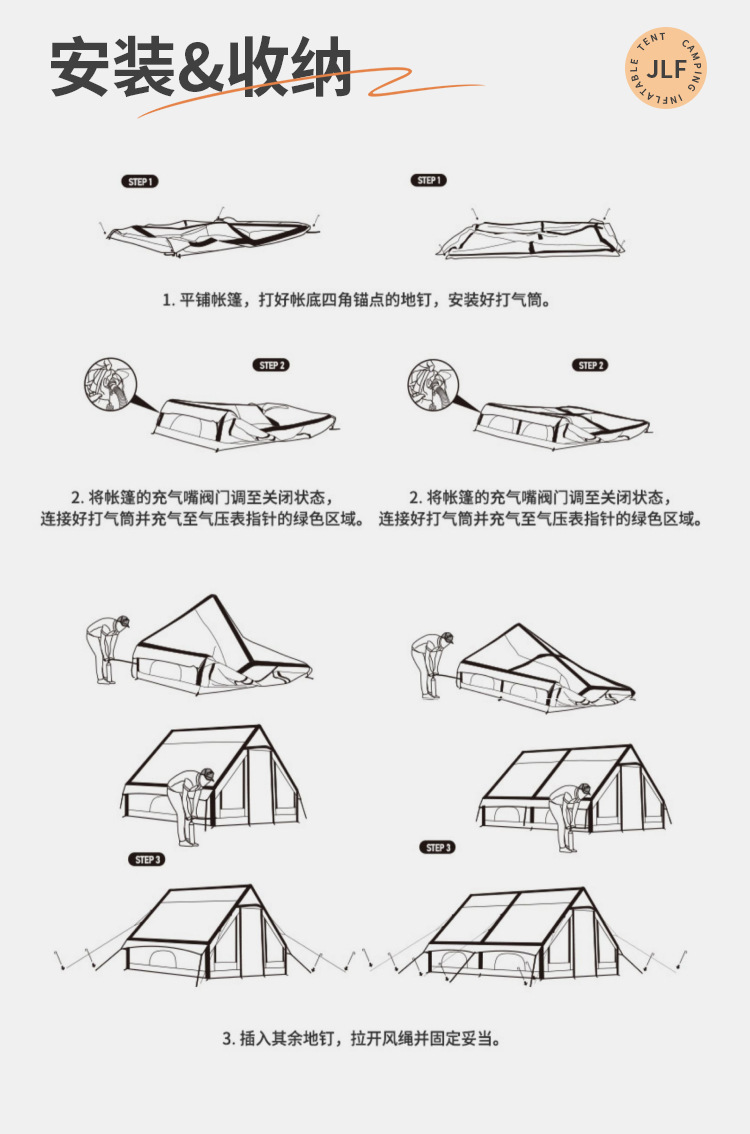 安装&收纳

JLF
INFLATABLE TENT CAMPING

STEP 1

STEP 1

1. 平铺帐篷，打好帐底四角锚点的地钉，安装好打气筒。

STEP 2

STEP 2

2. 将帐篷的充气嘴阀门调至关闭状态，连接好打气筒并充气至气压表指针的绿色区域。

2. 将帐篷的充气嘴阀门调至关闭状态，连接好打气筒并充气至气压表指针的绿色区域。

STEP 3

STEP 3

3. 插入其余地钉，拉开风绳并固定妥当。