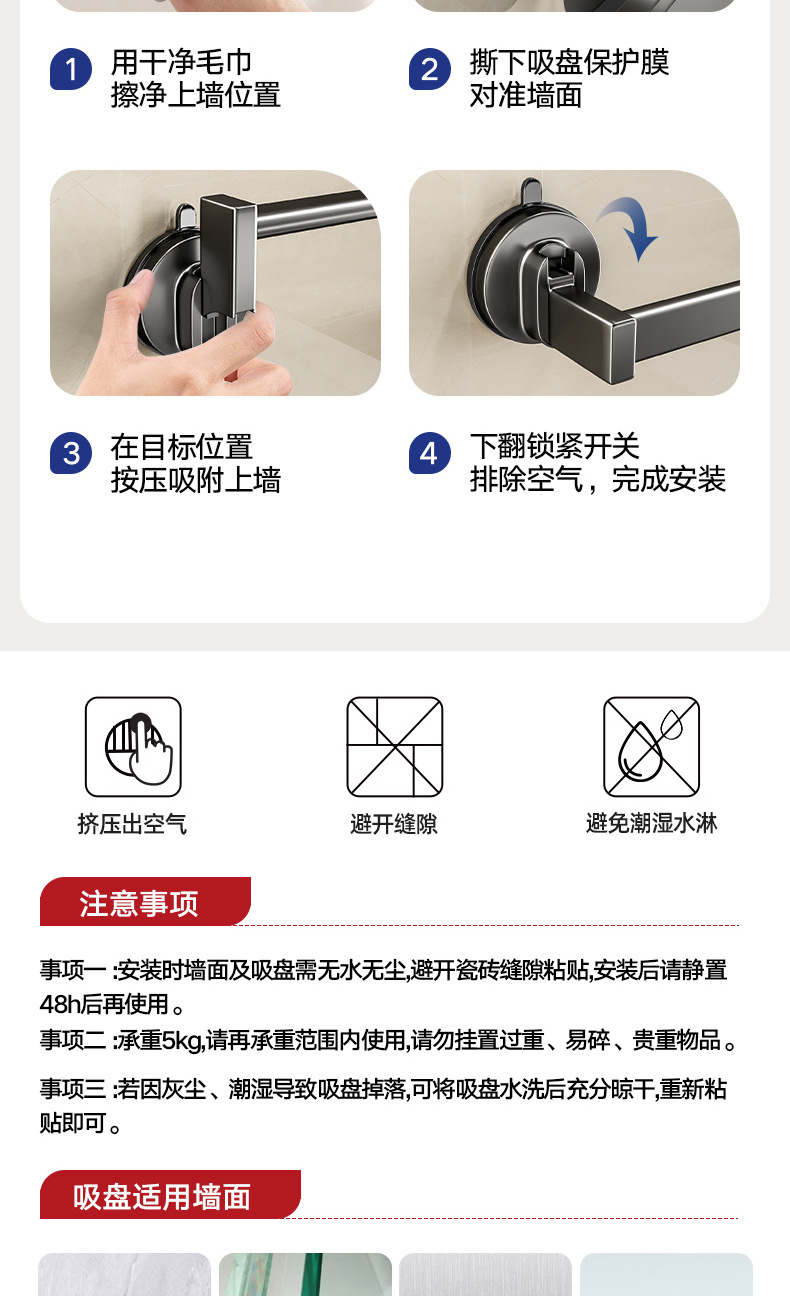 1 用干净毛巾 擦净上墙位置

2 撕下吸盘保护膜 对准墙面

3 在目标位置 按压吸附上墙

4 下翻锁紧开关 排除空气，完成安装

挤压出空气

避开缝隙

避免潮湿水淋

注意事项

事项一 :安装时墙面及吸盘需无水无尘,避开瓷砖缝隙粘贴,安装后请静置48h后再使用。

事项二 :承重5kg,请再承重范围内使用,请勿挂置过重、易碎、贵重物品。

事项三 :若因灰尘、潮湿导致吸盘掉落,可将吸盘水洗后充分晾干,重新粘贴即可。

吸盘适用墙面