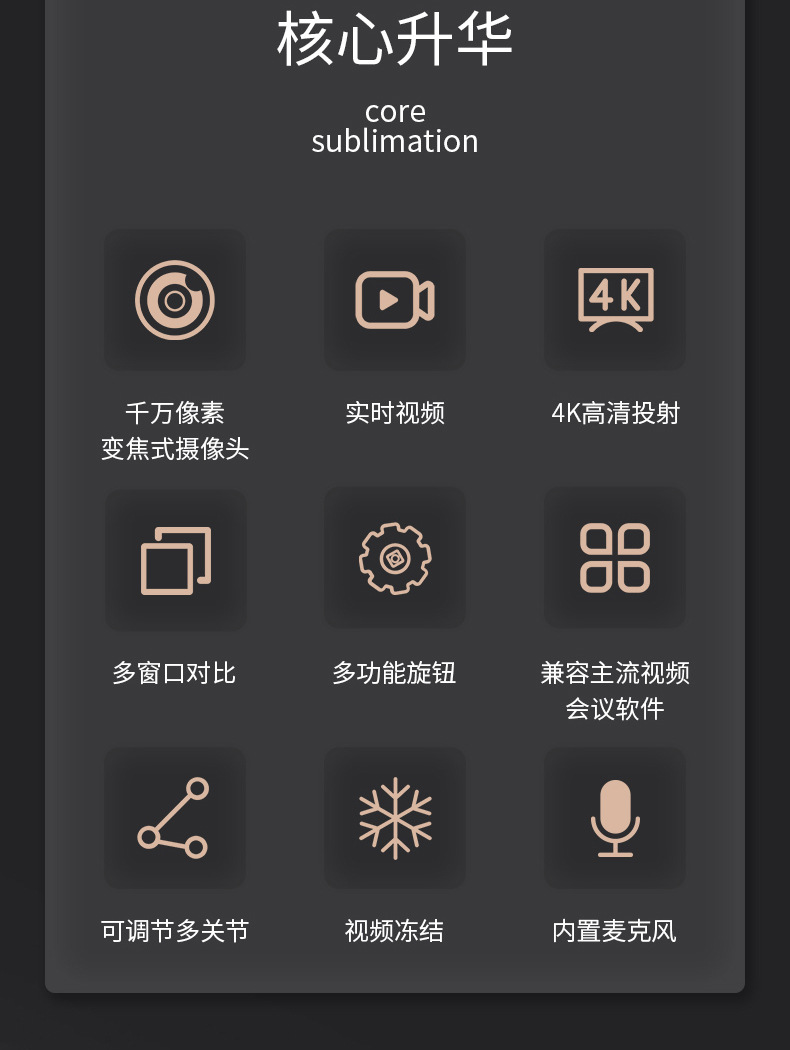 核心升华

core
sublimation

4K

千万像素
变焦式摄像头

实时视频

4K高清投射

多窗口对比

多功能旋钮

兼容主流视频
会议软件

可调节多关节

视频冻结

内置麦克风