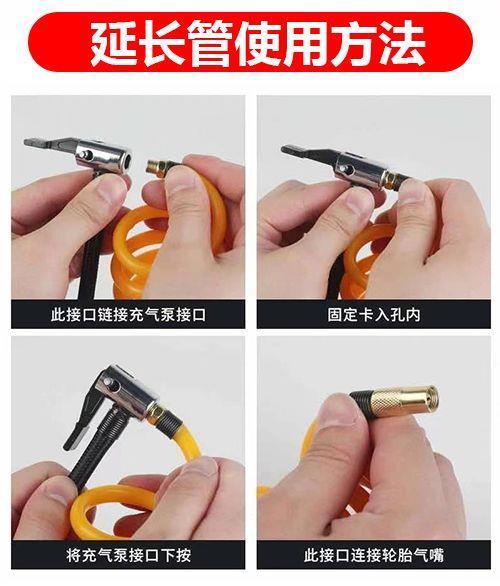 延长管使用方法

此接口链接充气泵接口

固定卡入孔内

将充气泵接口下按

此接口连接轮胎气嘴