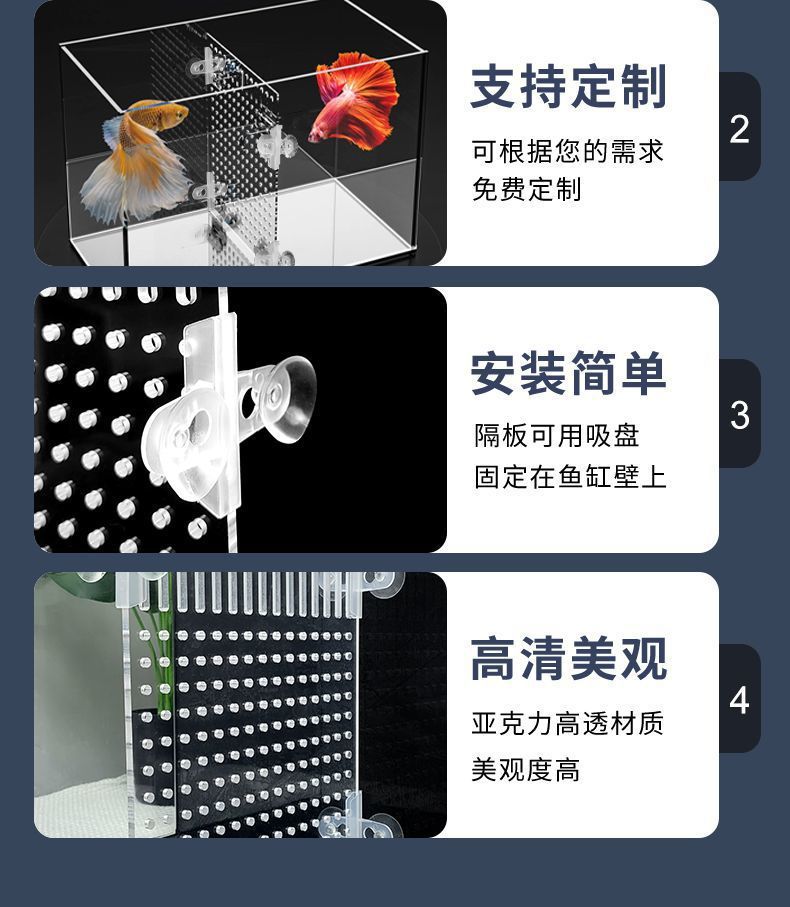 支持定制
可根据您的需求
免费定制

2

安装简单
隔板可用吸盘
固定在鱼缸壁上

3

高清美观
亚克力高透材质
美观度高

4