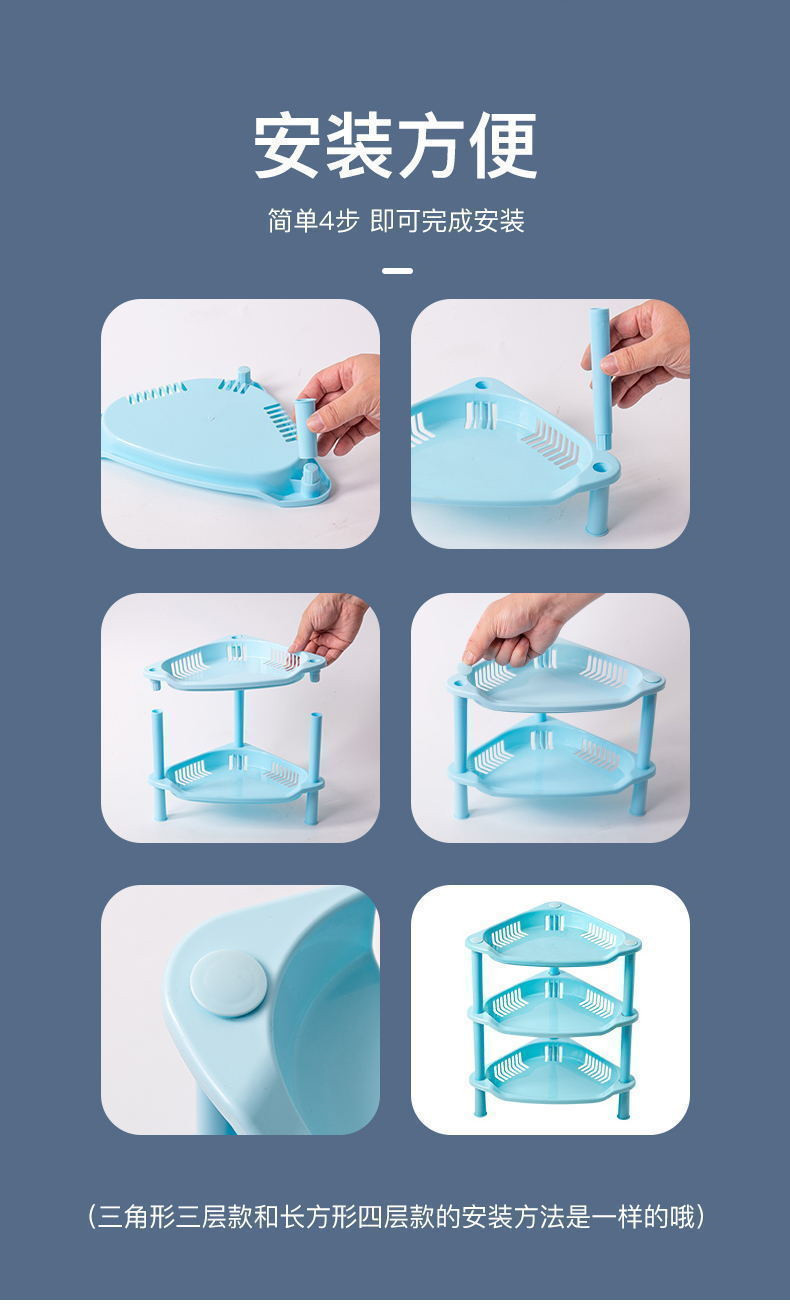 安装方便

简单4步 即可完成安装

（三角形三层款和长方形四层款的安装方法是一样的哦）