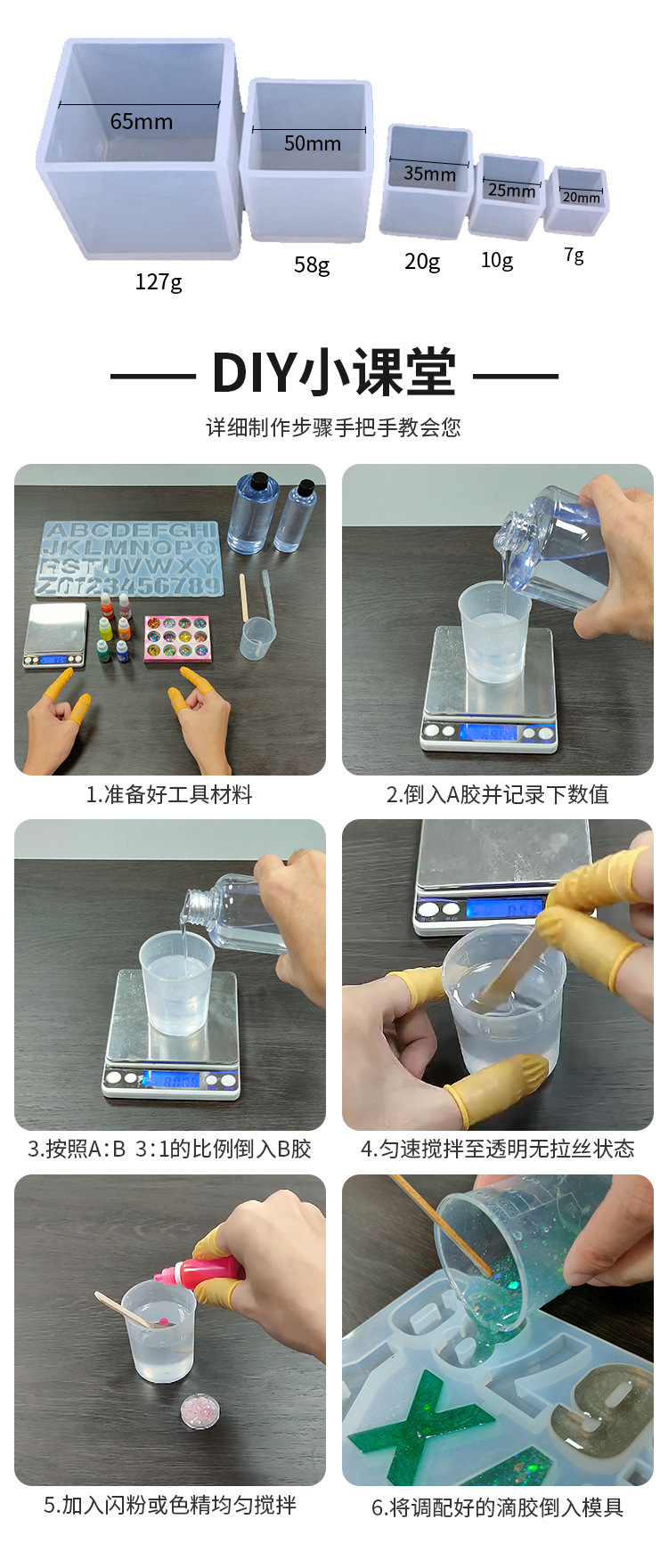 65mm
50mm
35mm
25mm
20mm
127g
58g
20g
10g
7g

DIY小课堂

详细制作步骤手把手教会您

ABCDEFGHI
JKLMNOPQ
RSTUVWXY
Z0123456789

1.准备好工具材料

2.倒入A胶并记录下数值

3.按照A:B 3:1的比例倒入B胶

4.匀速搅拌至透明无拉丝状态

5.加入闪粉或色精均匀搅拌

6.将调配好的滴胶倒入模具