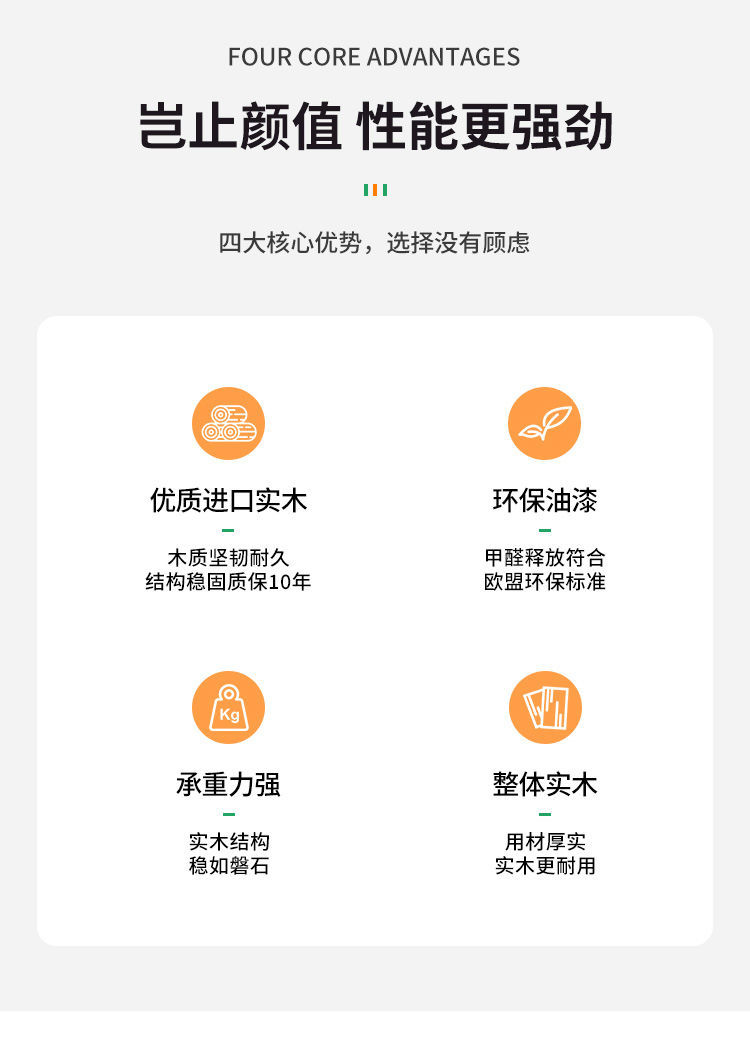 FOUR CORE ADVANTAGES

岂止颜值 性能更强劲

四大核心优势，选择没有顾虑

优质进口实木

木质坚韧耐久
结构稳固质保10年

环保油漆

甲醛释放符合
欧盟环保标准

Kg

承重力强

实木结构
稳如磐石

整体实木

用材厚实
实木更耐用